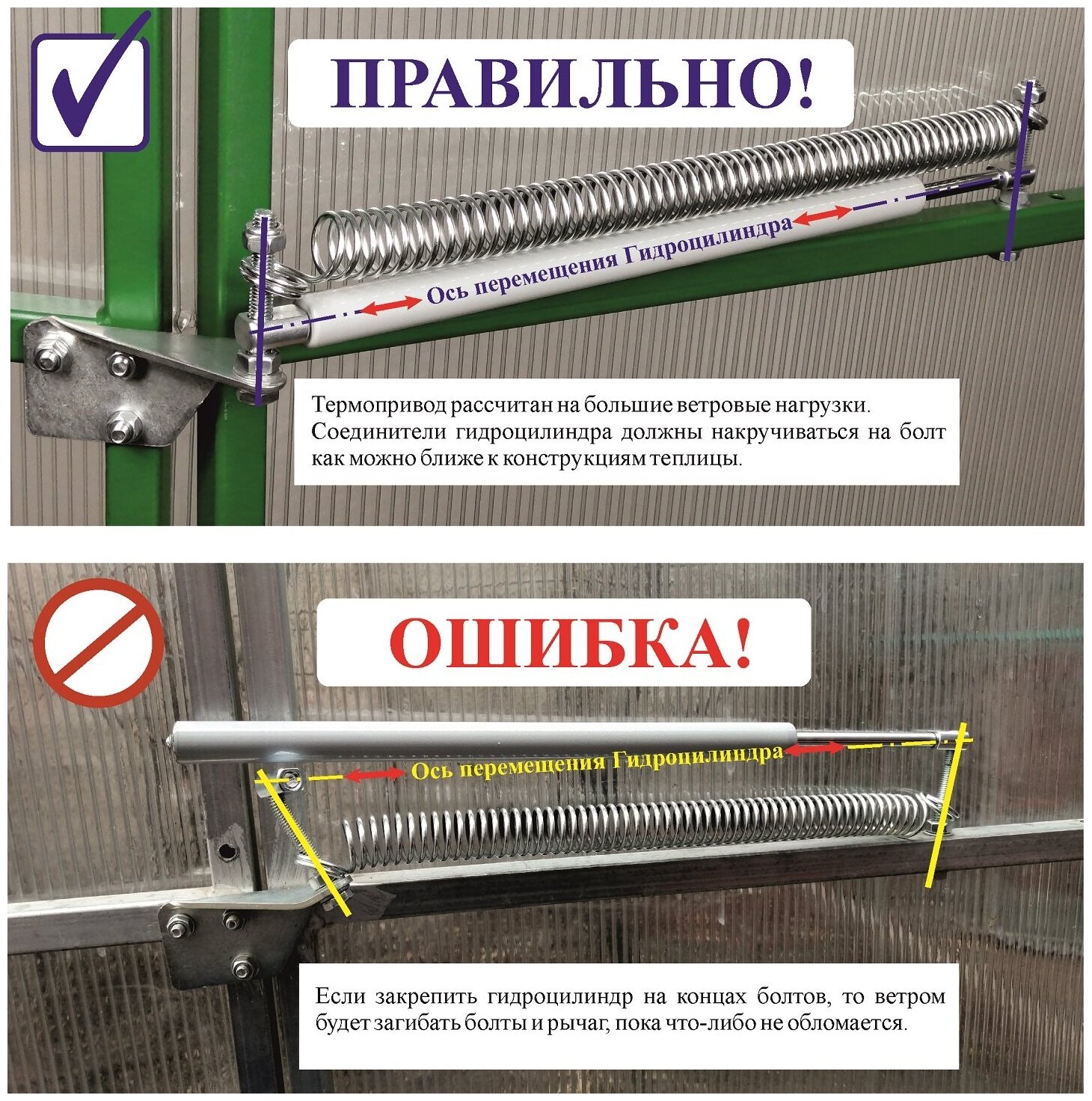 ПРАВИЛЬНО!

Ось перемещения Гидроцилиндра

Термопривод рассчитан на большие ветровые нагрузки. Соединители гидроцилиндра должны накручиваться на болт как можно ближе к конструкциям теплицы.

ОШИБКА!

Ось перемещения Гидроцилиндра

Если закрепить гидроцилиндр на концах болтов, то ветром будет загибать болты и рычаг, пока что-либо не обломается.