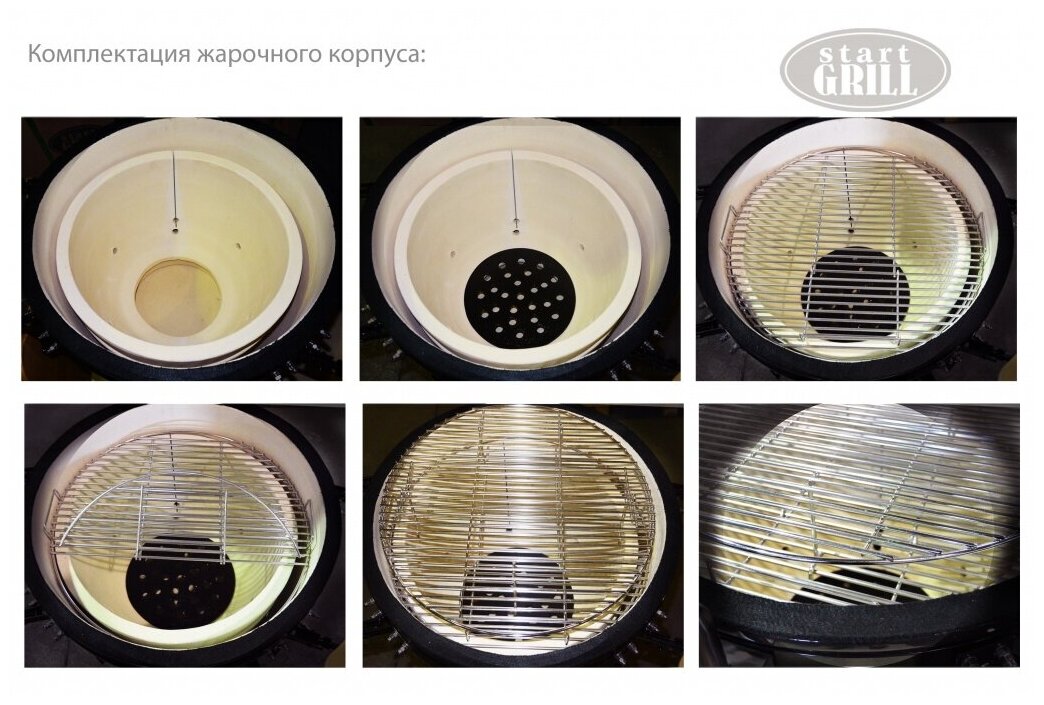 Комплектация жарочного корпуса:

start GRILL