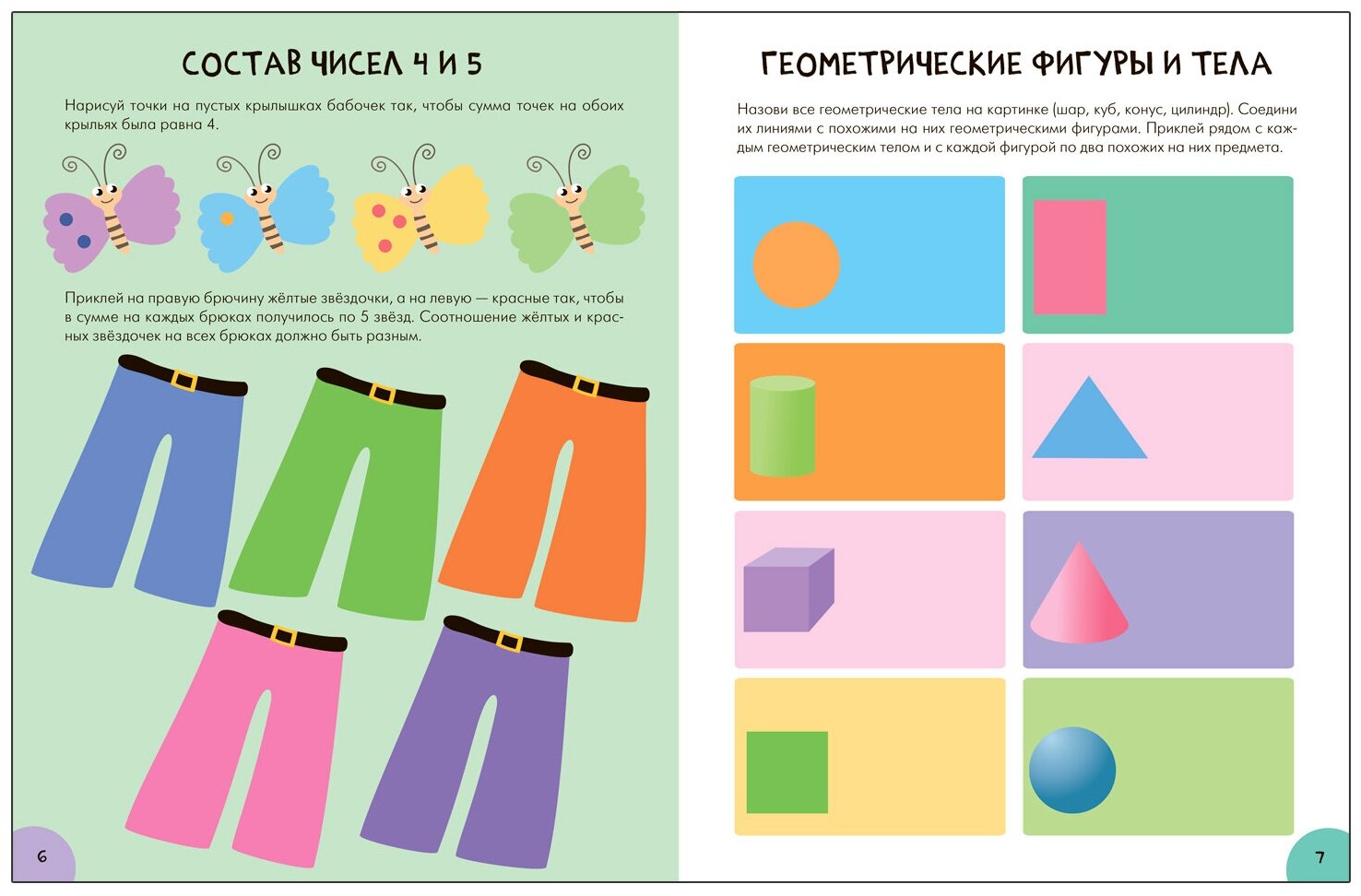 СОСТАВ ЧИСЕЛ 4 И 5

Нарисуй точки на пустых крылышках бабочек так, чтобы сумма точек на обоих крыльях была равна 4.

Приклей на правую брючину жёлтые звёздочки, а на левую — красные так, чтобы в сумме на каждых брюках получилось по 5 звёзд. Соотношение жёлтых и красных звёздочек на всех брюках должно быть разным.

6

ГЕОМЕТРИЧЕСКИЕ ФИГУРЫ И ТЕЛА

Назови все геометрические тела на картинке (шар, куб, конус, цилиндр). Соедини их линиями с похожими на них геометрическими фигурами. Приклей рядом с каждым геометрическим телом и с каждой фигурой по два похожих на них предмета.

7