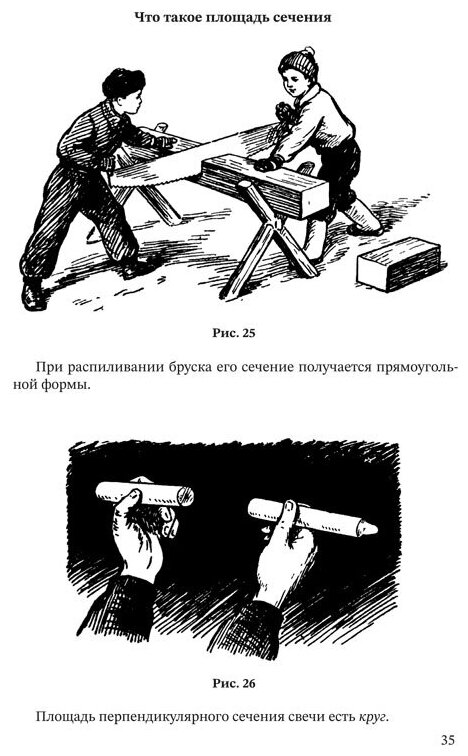 Что такое площадь сечения

Рис. 25

При распиливании бруска его сечение получается прямоугольной формы.

Рис. 26

Площадь перпендикулярного сечения свечи есть круг.

35