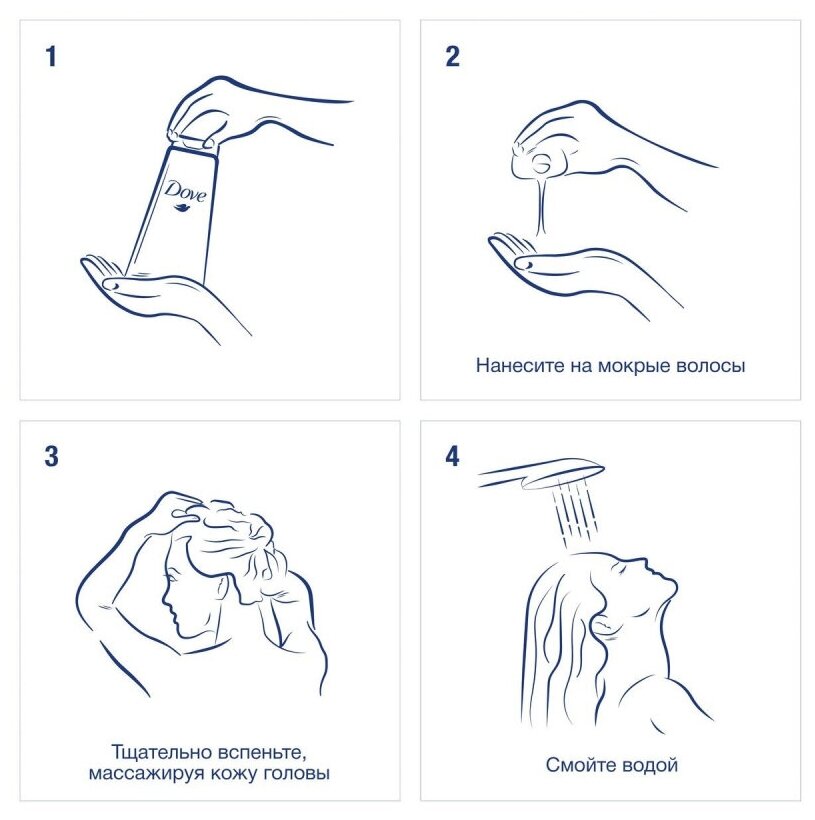 1

Dove

2

Нанесите на мокрые волосы

3

Тщательно вспеньте, массажируя кожу головы

4

Смойте водой