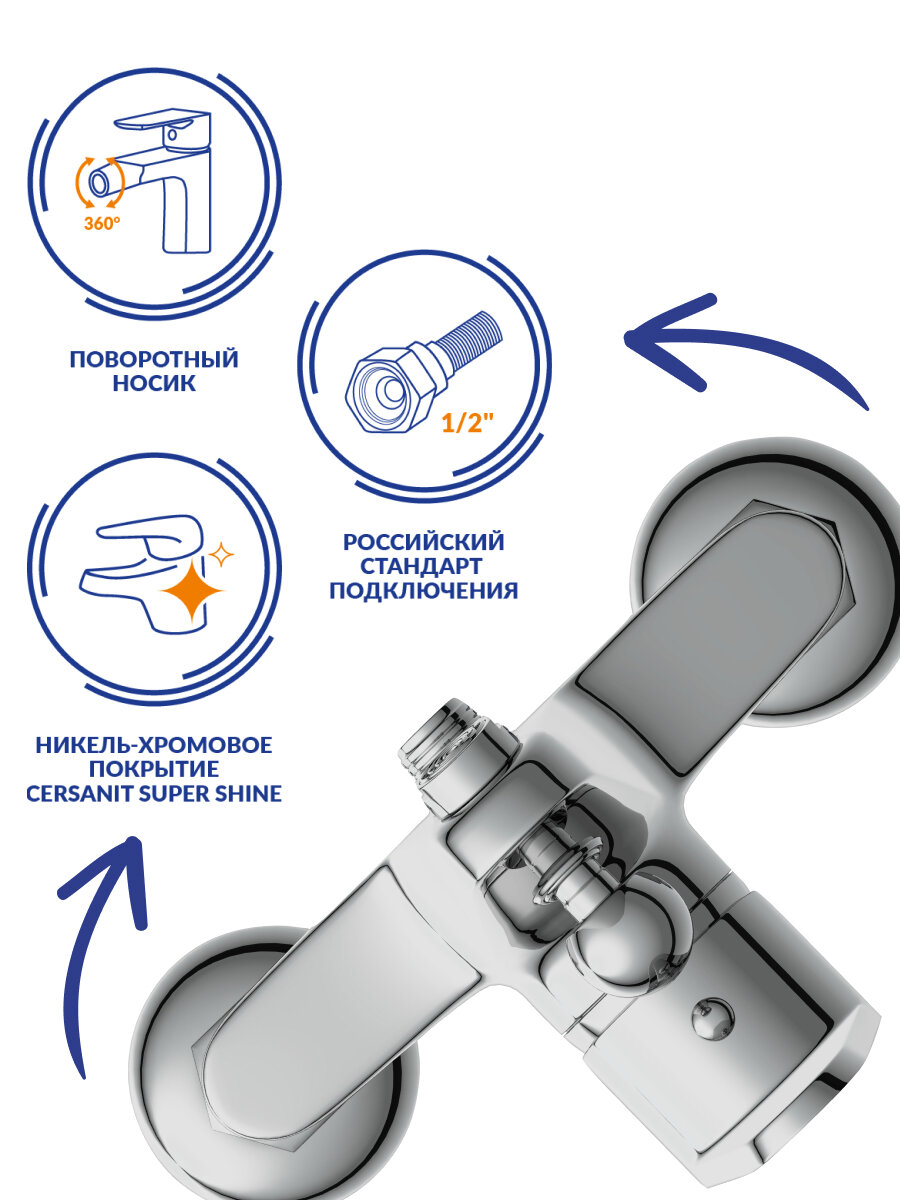 360°

ПОВОРОТНЫЙ НОСИК

1/2"

РОССИЙСКИЙ СТАНДАРТ ПОДКЛЮЧЕНИЯ

НИКЕЛЬ-ХРОМОВОЕ ПОКРЫТИЕ CERSANIT SUPER SHINE