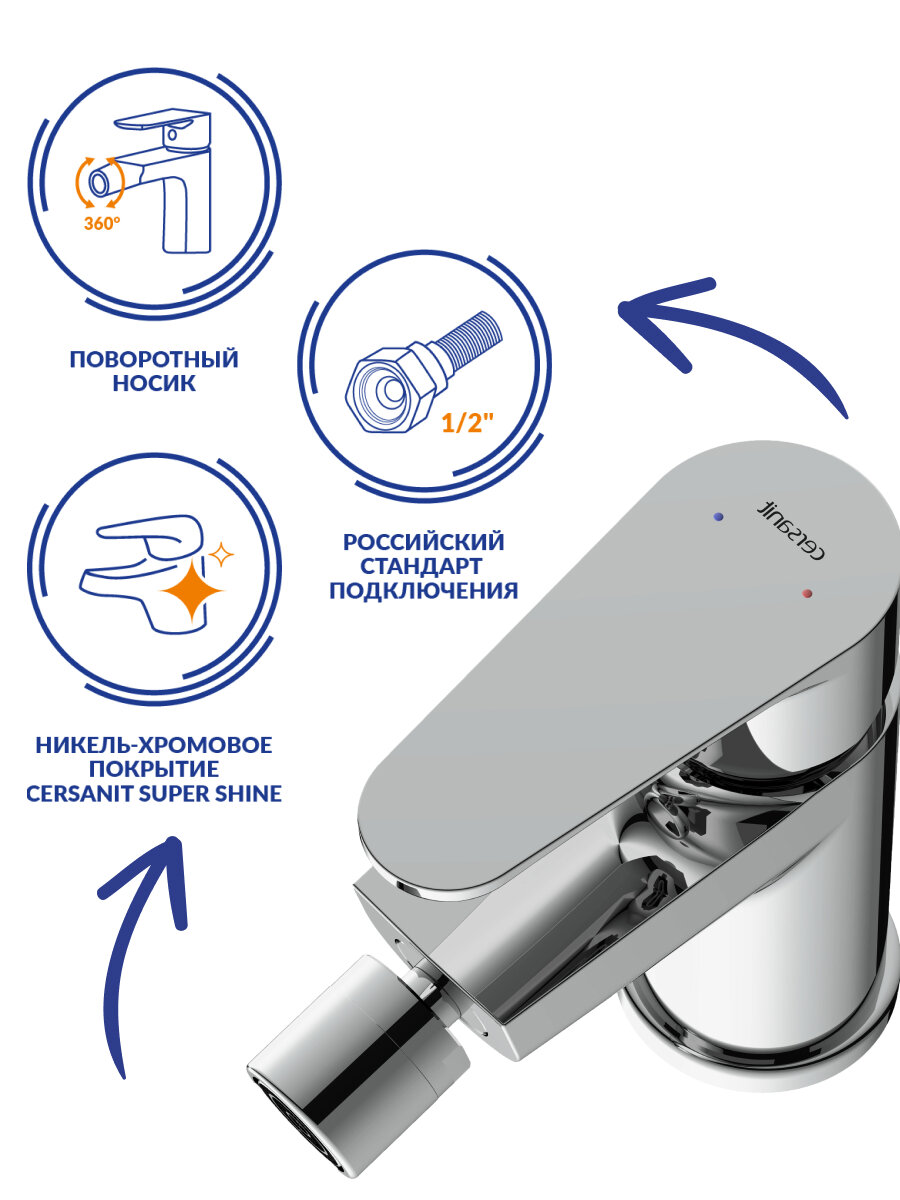 360°

ПОВОРОТНЫЙ НОСИК

1/2"

РОССИЙСКИЙ СТАНДАРТ ПОДКЛЮЧЕНИЯ

НИКЕЛЬ-ХРОМОВОЕ ПОКРЫТИЕ CERSANIT SUPER SHINE

cersanit