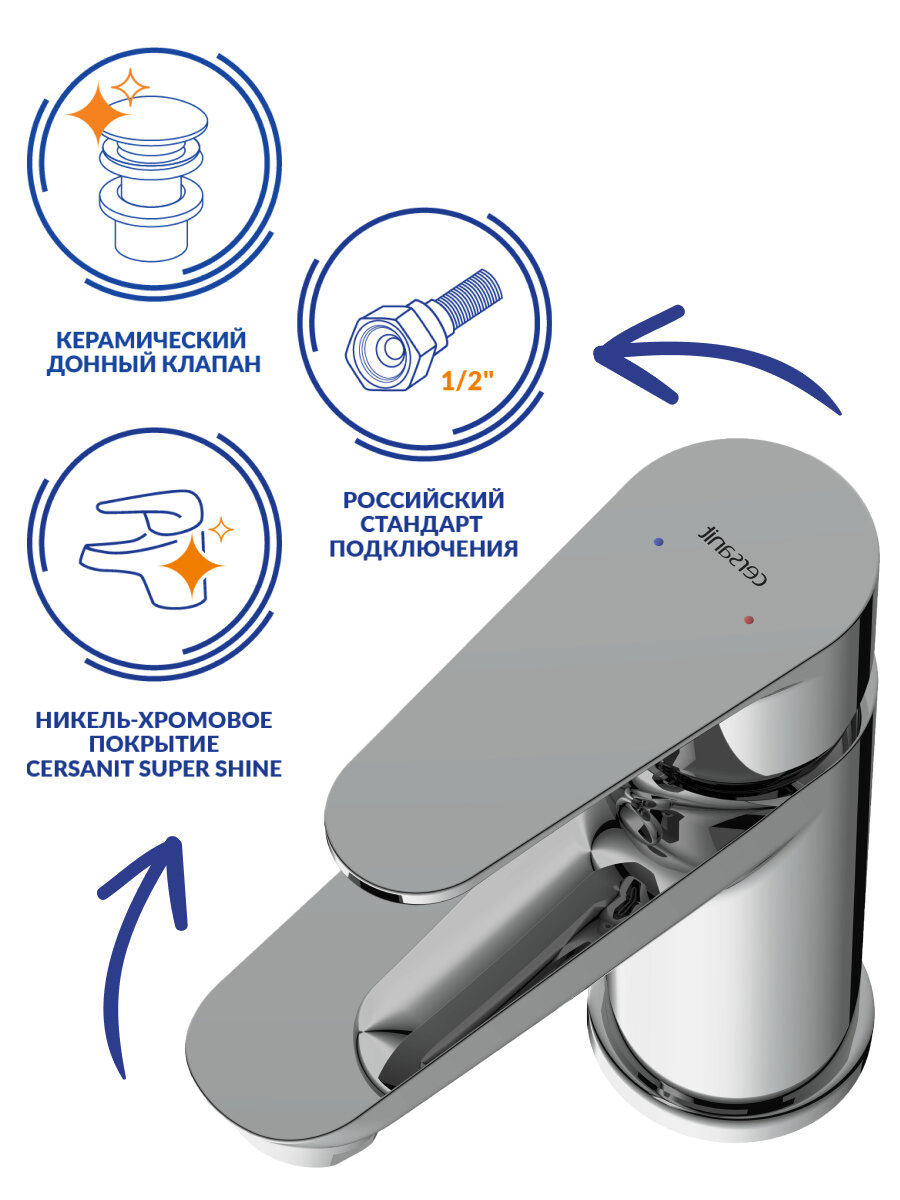 КЕРАМИЧЕСКИЙ ДОННЫЙ КЛАПАН

1/2"

РОССИЙСКИЙ СТАНДАРТ ПОДКЛЮЧЕНИЯ

НИКЕЛЬ-ХРОМОВОЕ ПОКРЫТИЕ CERSANIT SUPER SHINE

cersanit