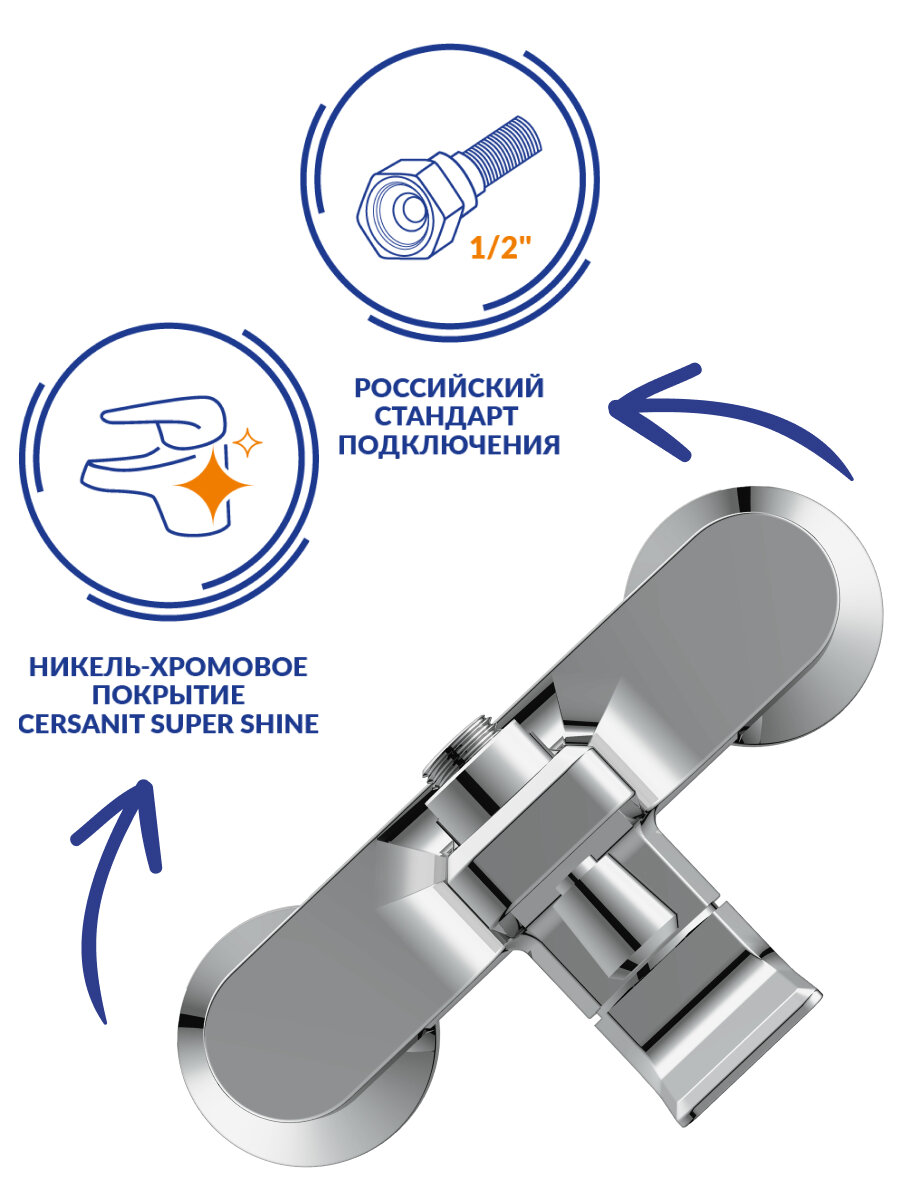 1/2"

РОССИЙСКИЙ СТАНДАРТ ПОДКЛЮЧЕНИЯ

НИКЕЛЬ-ХРОМОВОЕ ПОКРЫТИЕ CERSANIT SUPER SHINE