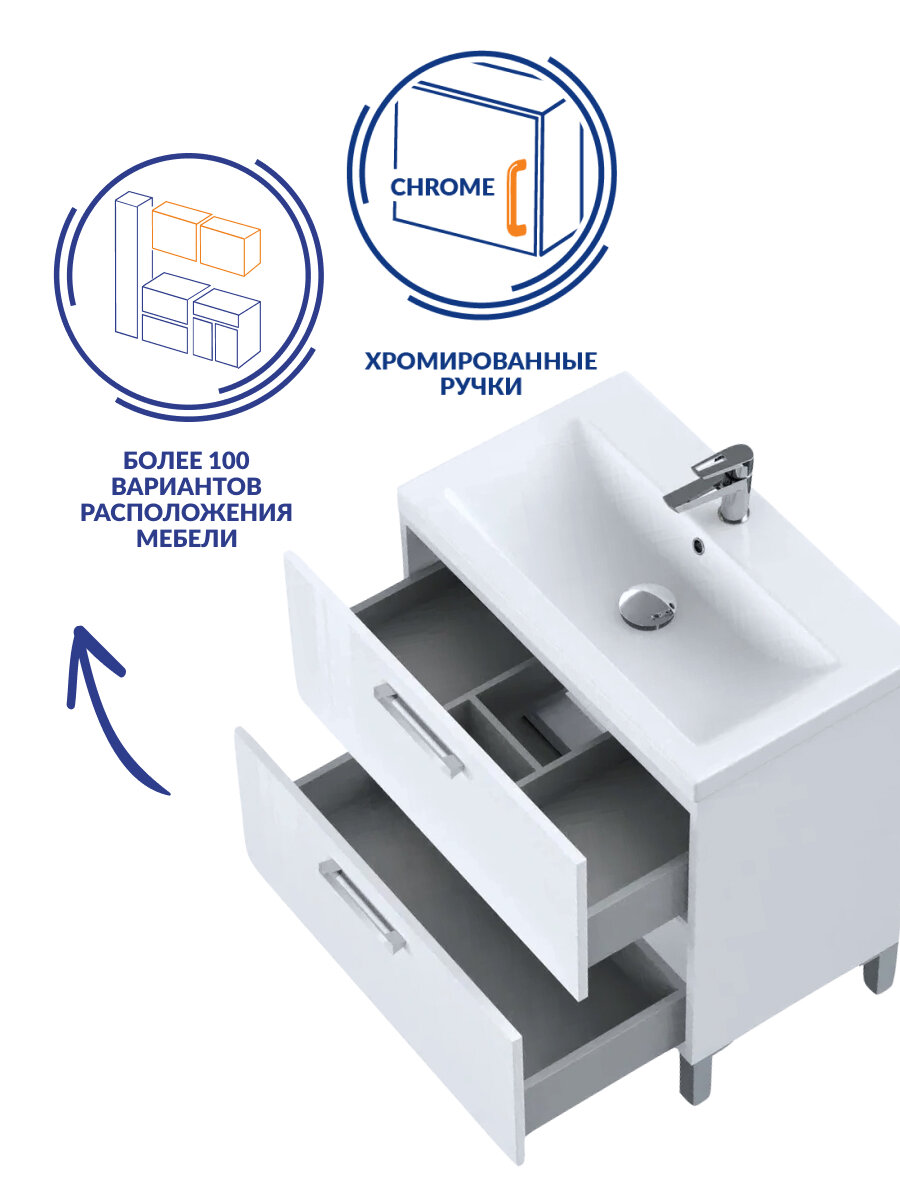 CHROME

ХРОМИРОВАННЫЕ РУЧКИ

БОЛЕЕ 100 ВАРИАНТОВ РАСПОЛОЖЕНИЯ МЕБЕЛИ