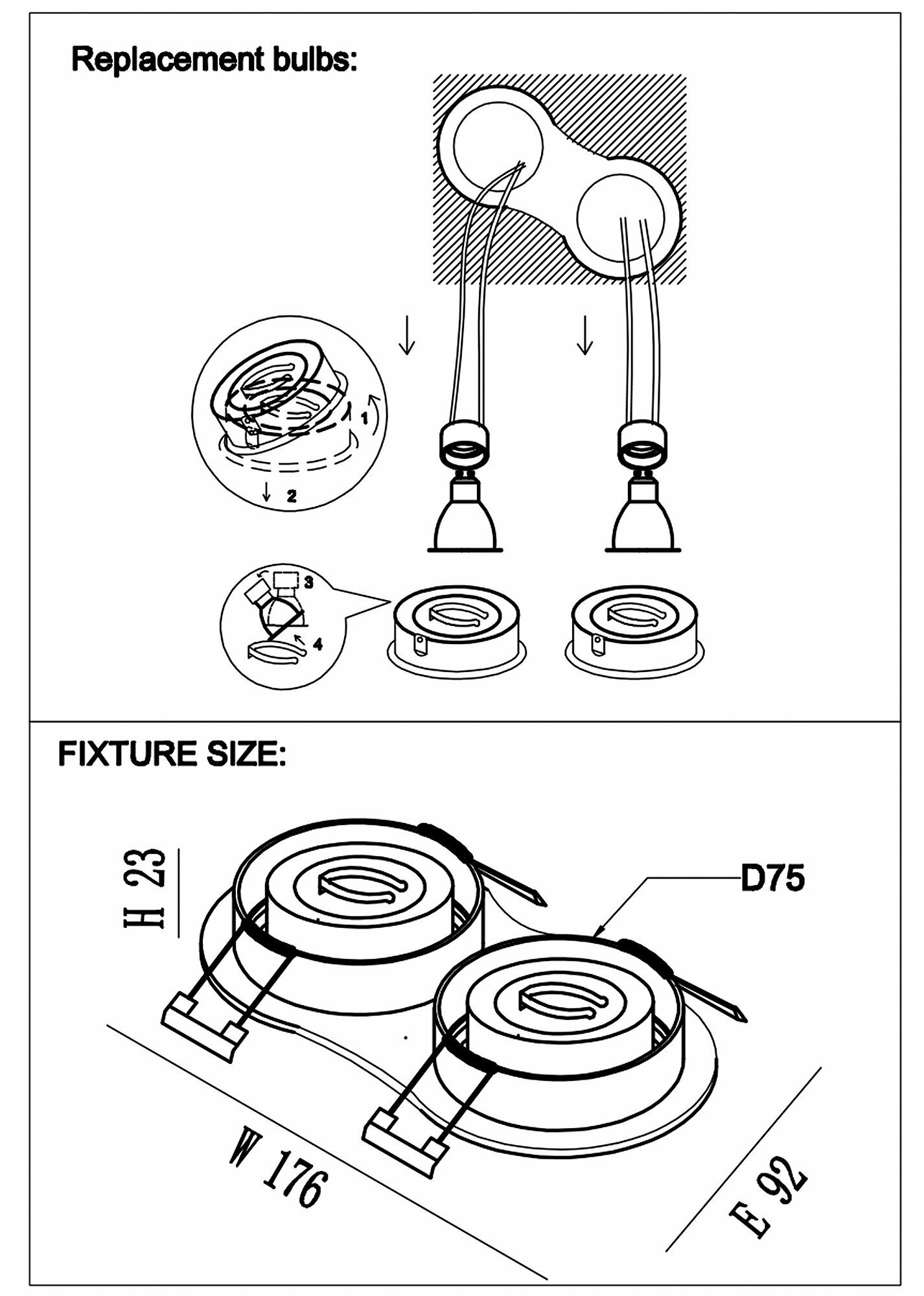 Replacement bulbs:

1

2

3

4

FIXTURE SIZE:

H 23

D75

W 176

E 92