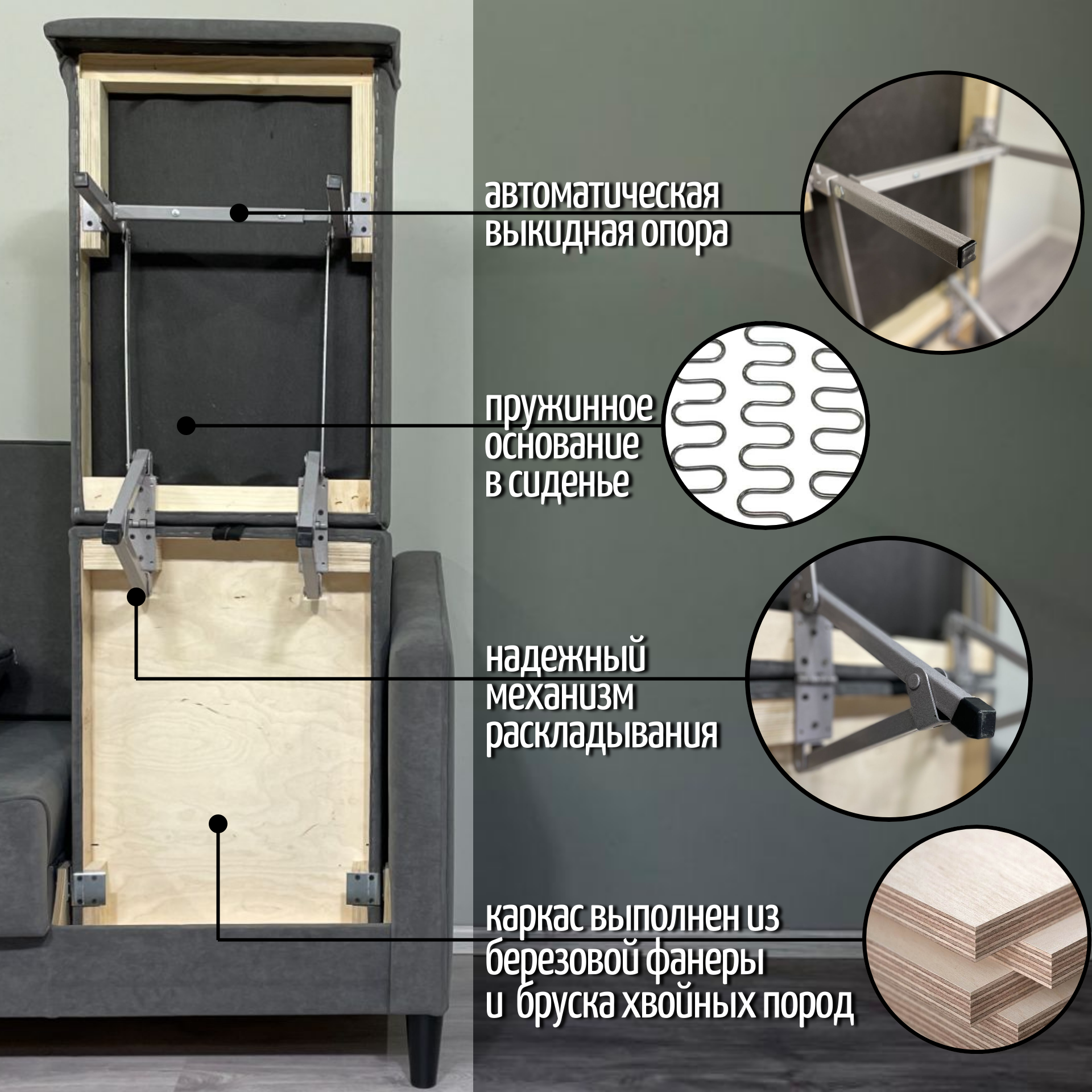 автоматическая выкидная опора

пружинное основание в сиденье

надежный механизм раскладывания

каркас выполнен из березовой фанеры и бруска хвойных пород