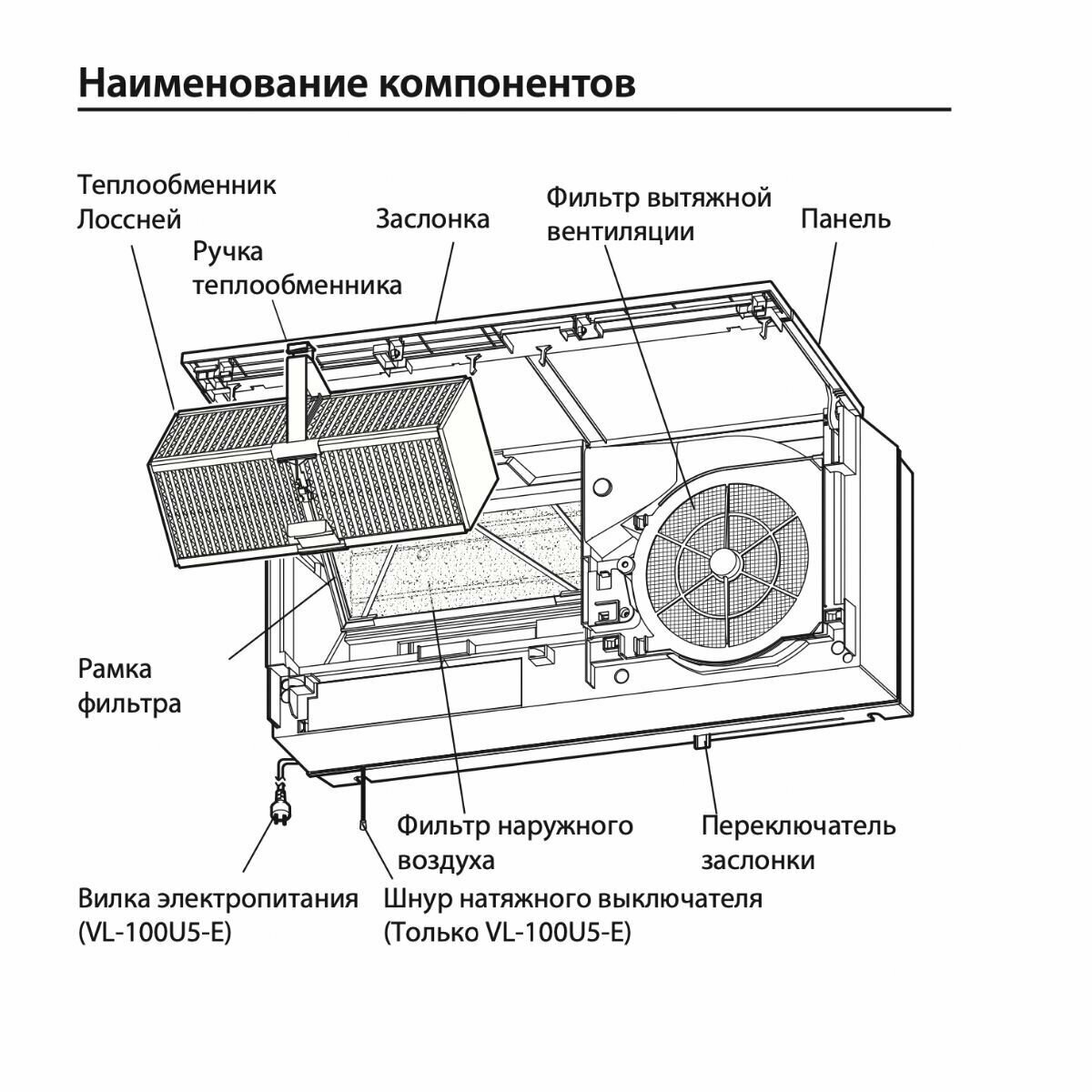 Наименование компонентов

Теплообменник Лоссней

Ручка теплообменника

Заслонка

Фильтр вытяжной вентиляции

Панель

Рамка фильтра

Фильтр наружного воздуха

Переключатель заслонки

Вилка электропитания (VL-100U5-E)

Шнур натяжного выключателя (Только VL-100U5-E)