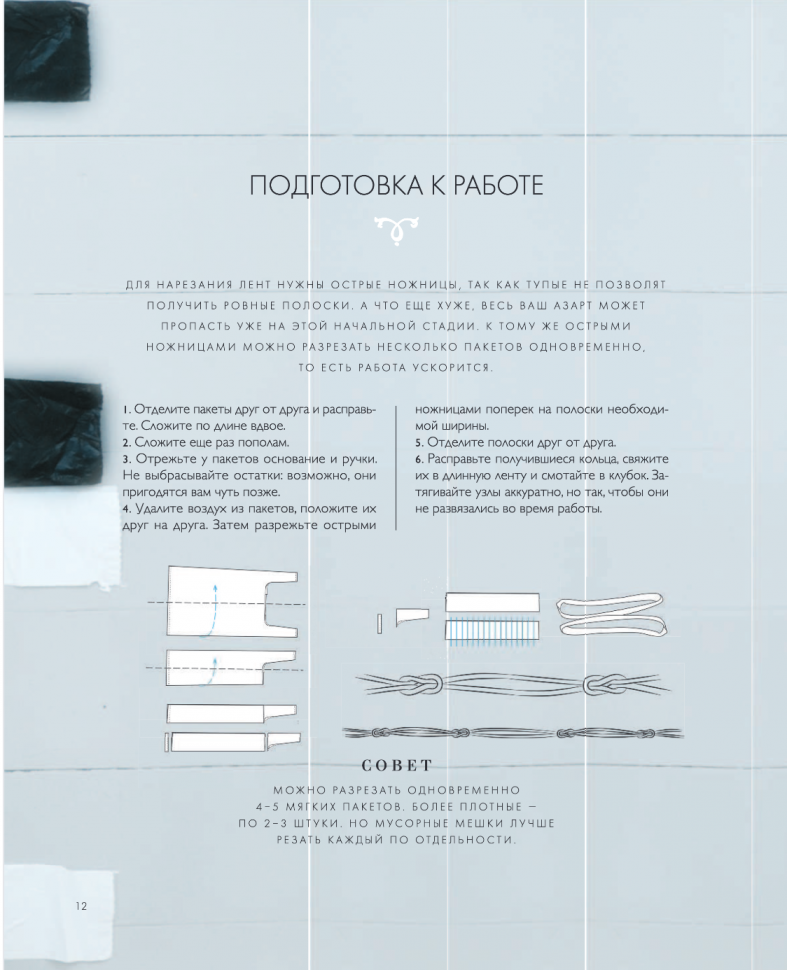 ПОДГОТОВКА К РАБОТЕ

ДЛЯ НАРЕЗАНИЯ ЛЕНТ НУЖНЫ ОСТРЫЕ НОЖНИЦЫ, ТАК КАК ТУПЫЕ НЕ ПОЗВОЛЯТ ПОЛУЧИТЬ РОВНЫЕ ПОЛОСКИ. А ЧТО ЕЩЕ ХУЖЕ, ВЕСЬ ВАШ АЗАРТ МОЖЕТ ПРОПАСТЬ УЖЕ НА ЭТОЙ НАЧАЛЬНОЙ СТАДИИ. К ТОМУ ЖЕ ОСТРЫМИ НОЖНИЦАМИ МОЖНО РАЗРЕЗАТЬ НЕСКОЛЬКО ПАКЕТОВ ОДНОВРЕМЕННО, ТО ЕСТЬ РАБОТА УСКОРИТСЯ.

1. Отделите пакеты друг от друга и расправьте. Сложите по длине вдвое.
2. Сложите еще раз пополам.
3. Отрежьте у пакетов основание и ручки. Не выбрасывайте остатки: возможно, они пригодятся вам чуть позже.
4. Удалите воздух из пакетов, положите их друг на друга. Затем разрежьте острыми ножницами поперек на полоски необходимой ширины.
5. Отделите полоски друг от друга.
6. Расправьте получившиеся кольца, свяжите их в длинную ленту и смотайте в клубок. Затягивайте узлы аккуратно, но так, чтобы они не развязались во время работы.

СОВЕТ

МОЖНО РАЗРЕЗАТЬ ОДНОВРЕМЕННО 4–5 МЯГКИХ ПАКЕТОВ. БОЛЕЕ ПЛОТНЫЕ – ПО 2–3 ШТУКИ. НО МУСОРНЫЕ МЕШКИ ЛУЧШЕ РЕЗАТЬ КАЖДЫЙ ПО ОТДЕЛЬНОСТИ.

12