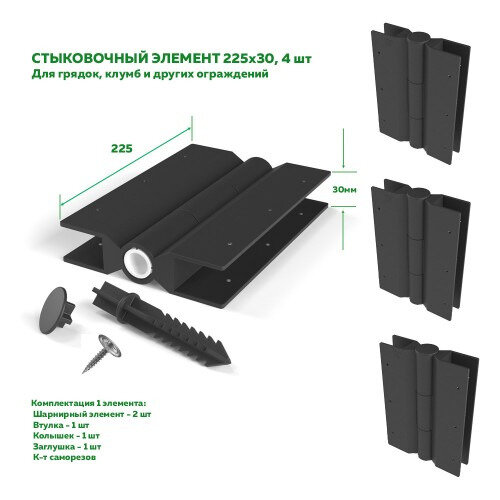 СТЫКОВОЧНЫЙ ЭЛЕМЕНТ 225х30, 4 шт
Для грядок, клумб и других ограждений

225

30мм

Комплектация 1 элемента:
Шарнирный элемент - 2 шт
Втулка - 1 шт
Колышек - 1 шт
Заглушка - 1 шт
К-т саморезов