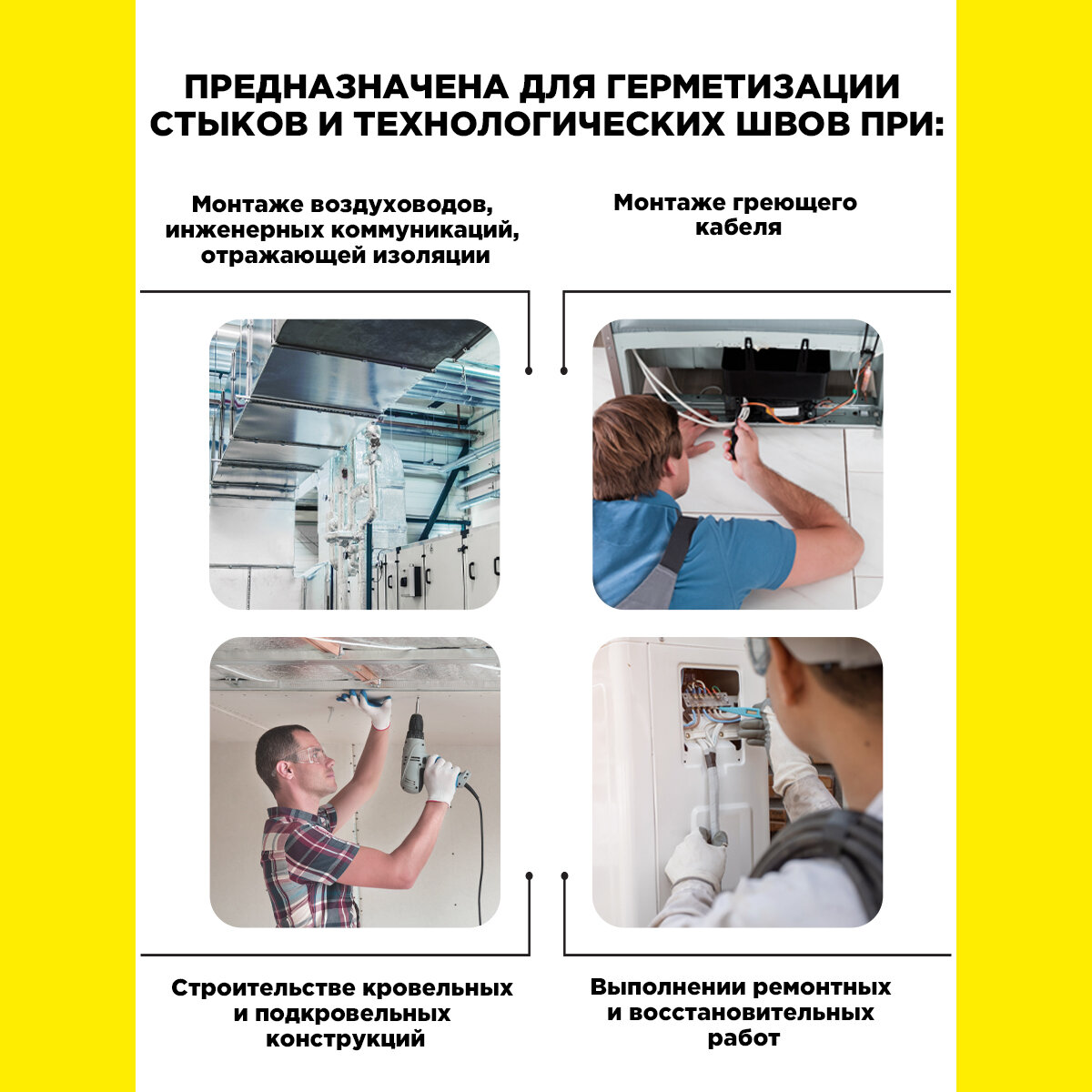 ПРЕДНАЗНАЧЕНА ДЛЯ ГЕРМЕТИЗАЦИИ СТЫКОВ И ТЕХНОЛОГИЧЕСКИХ ШВОВ ПРИ:

Монтаже воздуховодов, инженерных коммуникаций, отражающей изоляции

Монтаже греющего кабеля

Строительстве кровельных и подкровельных конструкций

Выполнении ремонтных и восстановительных работ