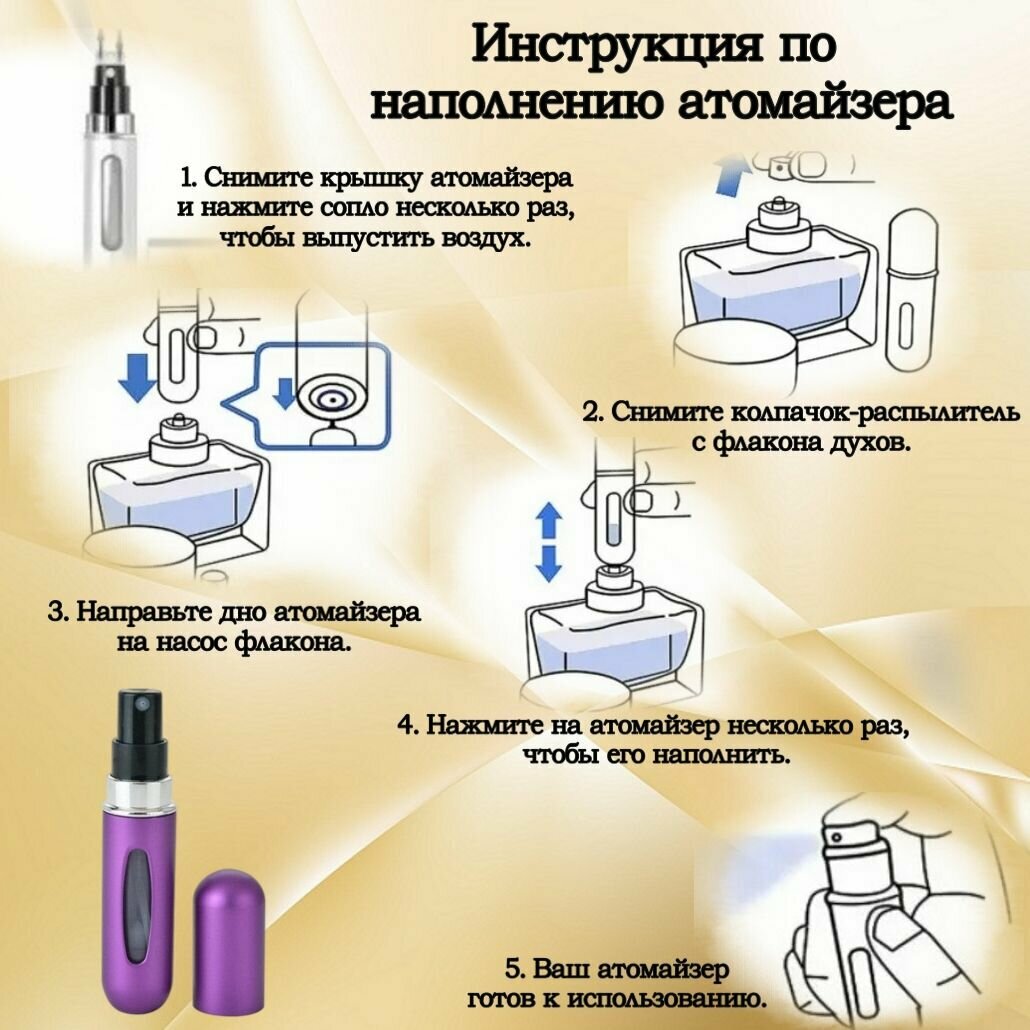 Инструкция по наполнению атомайзера

1. Снимите крышку атомайзера и нажмите сопло несколько раз, чтобы выпустить воздух.

2. Снимите колпачок-распылитель с флакона духов.

3. Направьте дно атомайзера на насос флакона.

4. Нажмите на атомайзер несколько раз, чтобы его наполнить.

5. Ваш атомайзер готов к использованию.