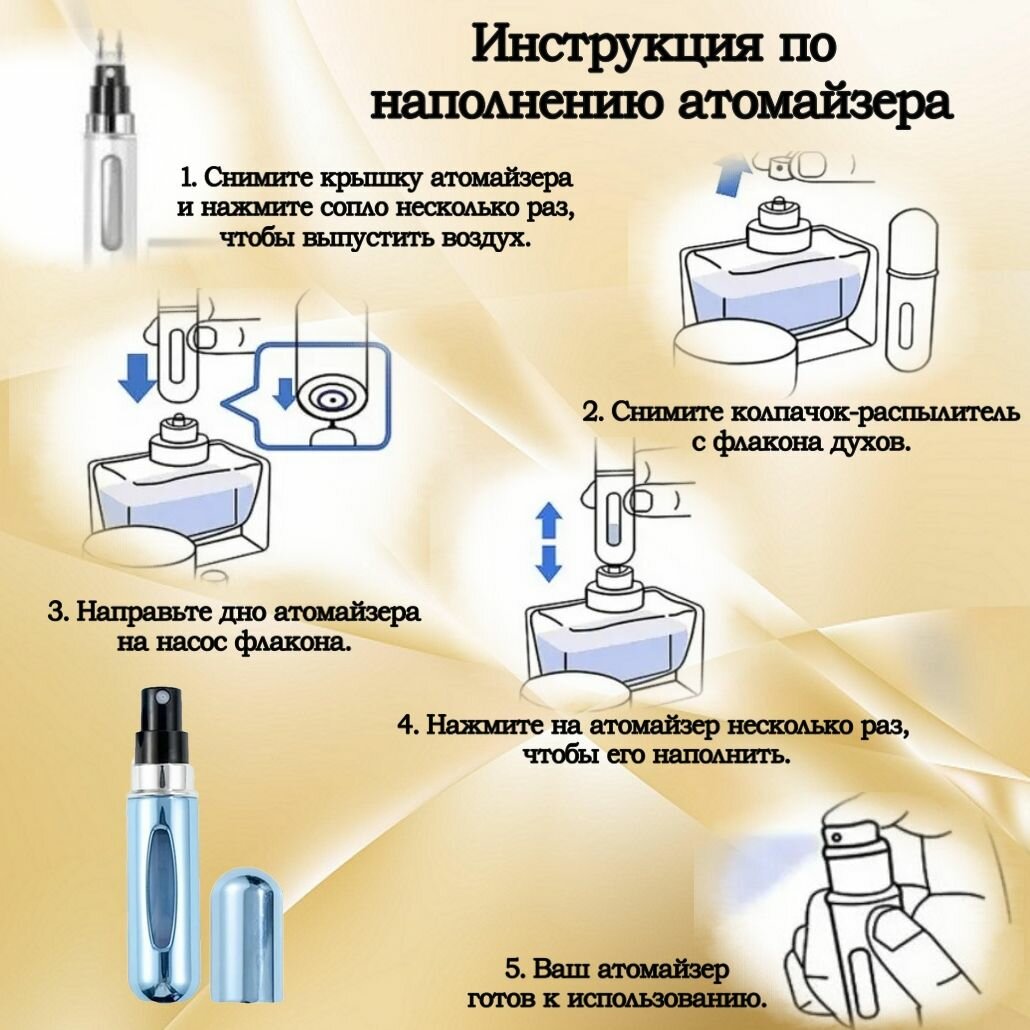 Инструкция по наполнению атомайзера

1. Снимите крышку атомайзера и нажмите сопло несколько раз, чтобы выпустить воздух.

2. Снимите колпачок-распылитель с флакона духов.

3. Направьте дно атомайзера на насос флакона.

4. Нажмите на атомайзер несколько раз, чтобы его наполнить.

5. Ваш атомайзер готов к использованию.