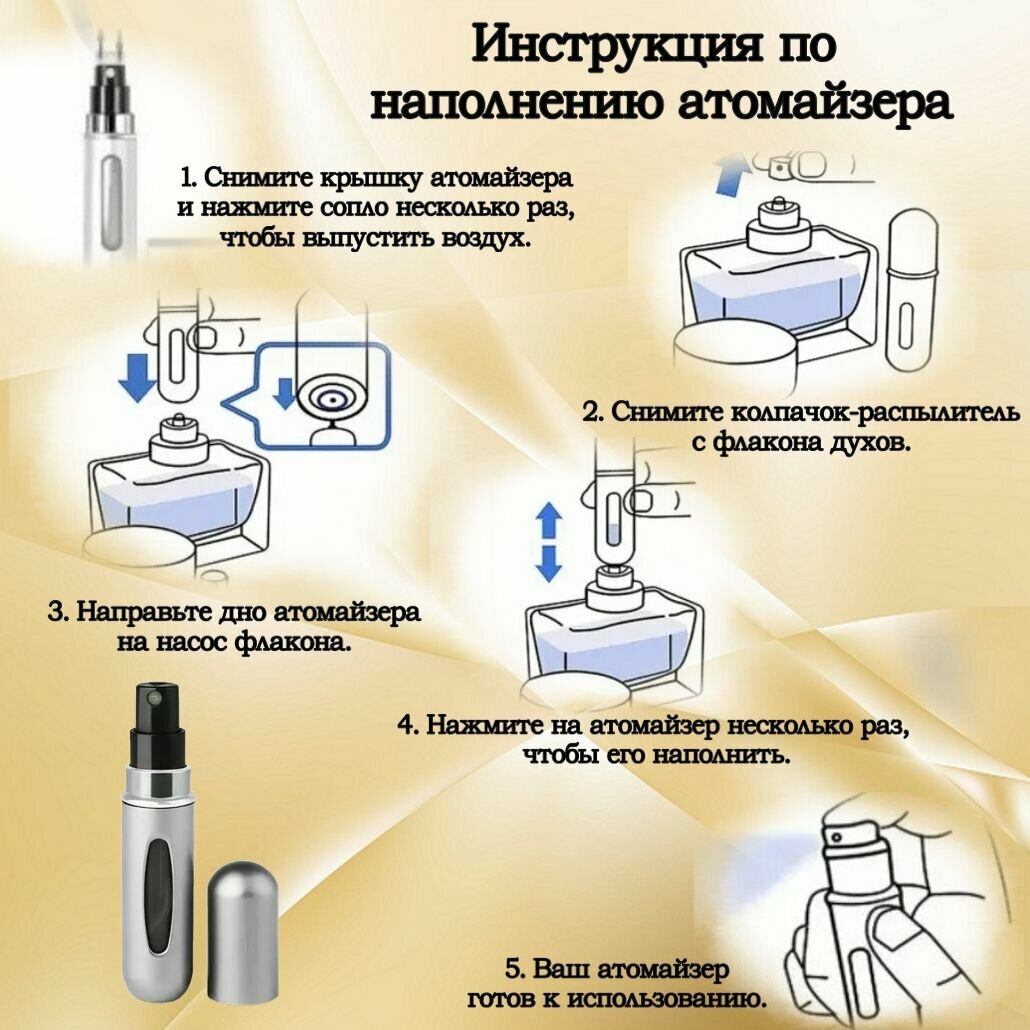 Инструкция по наполнению атомайзера

1. Снимите крышку атомайзера и нажмите сопло несколько раз, чтобы выпустить воздух.

2. Снимите колпачок-распылитель с флакона духов.

3. Направьте дно атомайзера на насос флакона.

4. Нажмите на атомайзер несколько раз, чтобы его наполнить.

5. Ваш атомайзер готов к использованию.