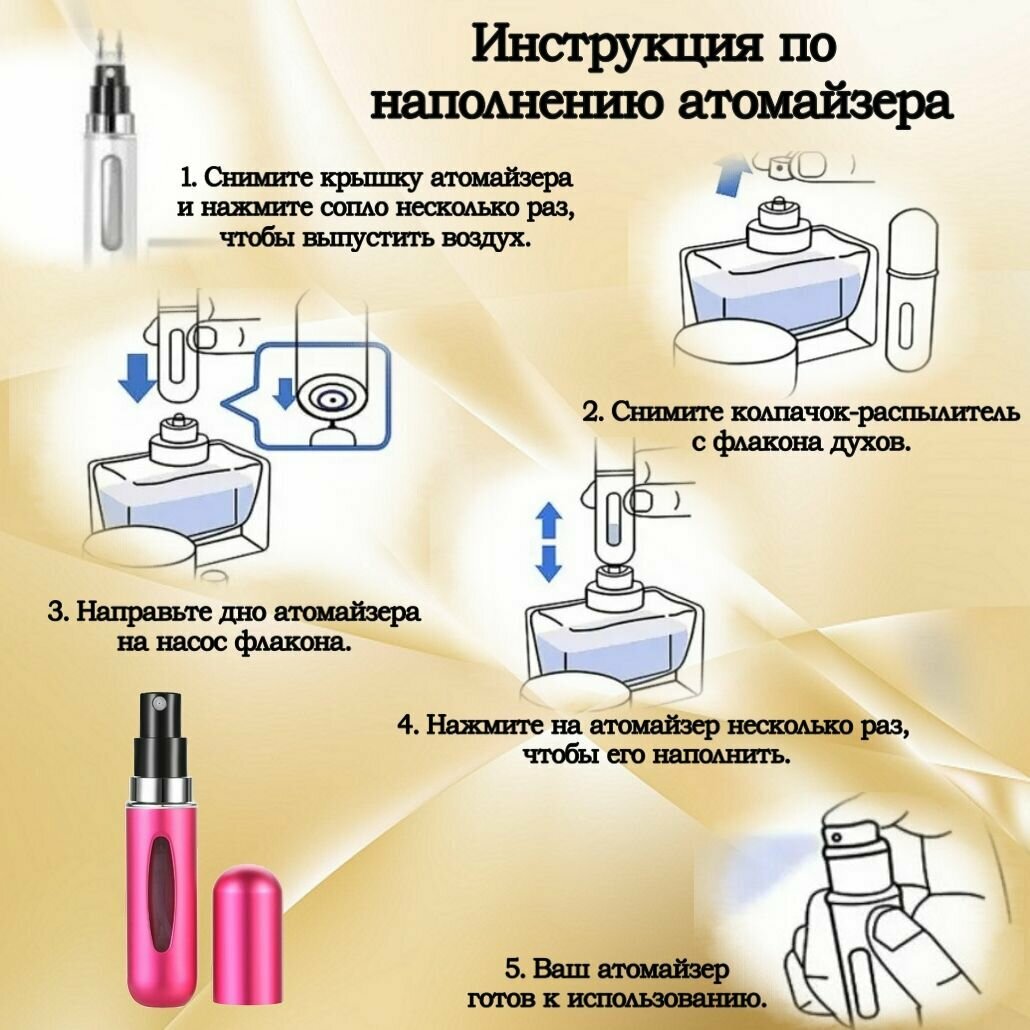 Инструкция по наполнению атомайзера

1. Снимите крышку атомайзера и нажмите сопло несколько раз, чтобы выпустить воздух.

2. Снимите колпачок-распылитель с флакона духов.

3. Направьте дно атомайзера на насос флакона.

4. Нажмите на атомайзер несколько раз, чтобы его наполнить.

5. Ваш атомайзер готов к использованию.