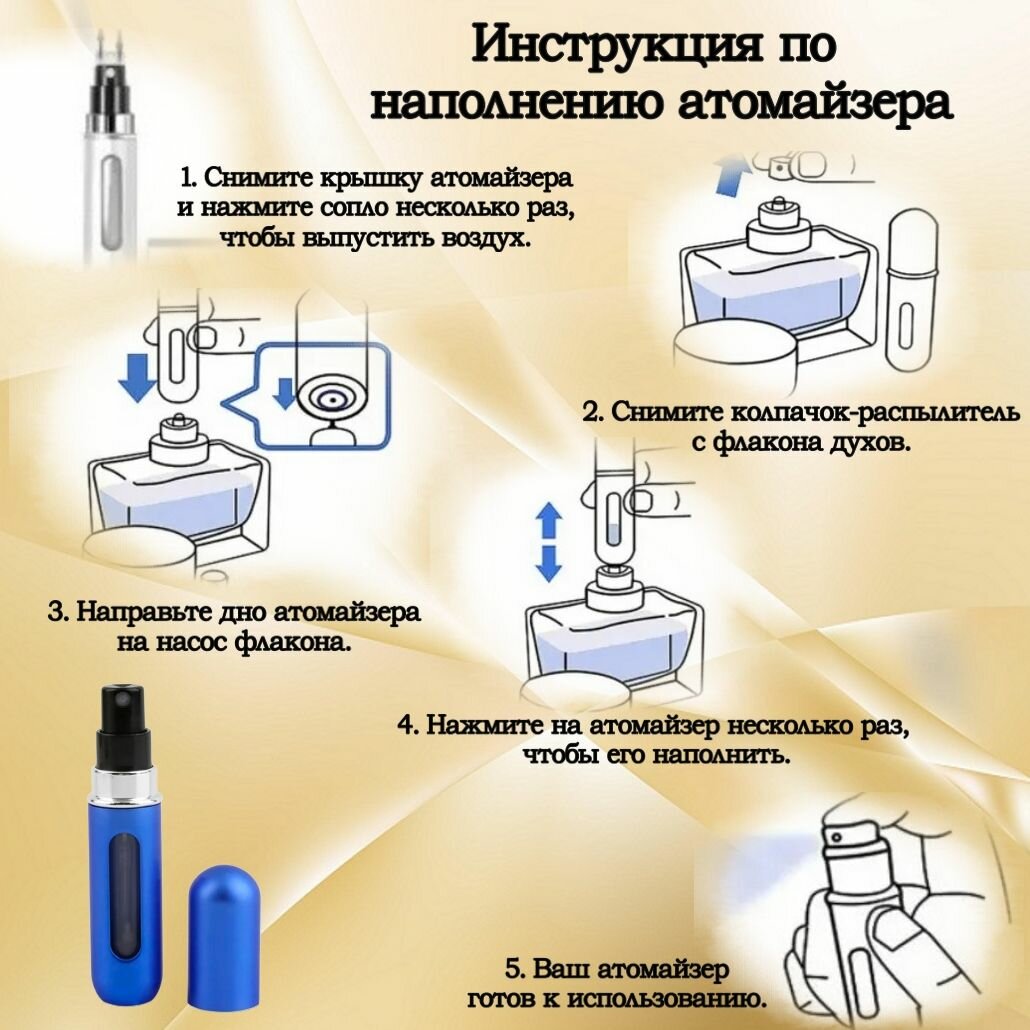 Инструкция по наполнению атомайзера

1. Снимите крышку атомайзера и нажмите сопло несколько раз, чтобы выпустить воздух.

2. Снимите колпачок-распылитель с флакона духов.

3. Направьте дно атомайзера на насос флакона.

4. Нажмите на атомайзер несколько раз, чтобы его наполнить.

5. Ваш атомайзер готов к использованию.