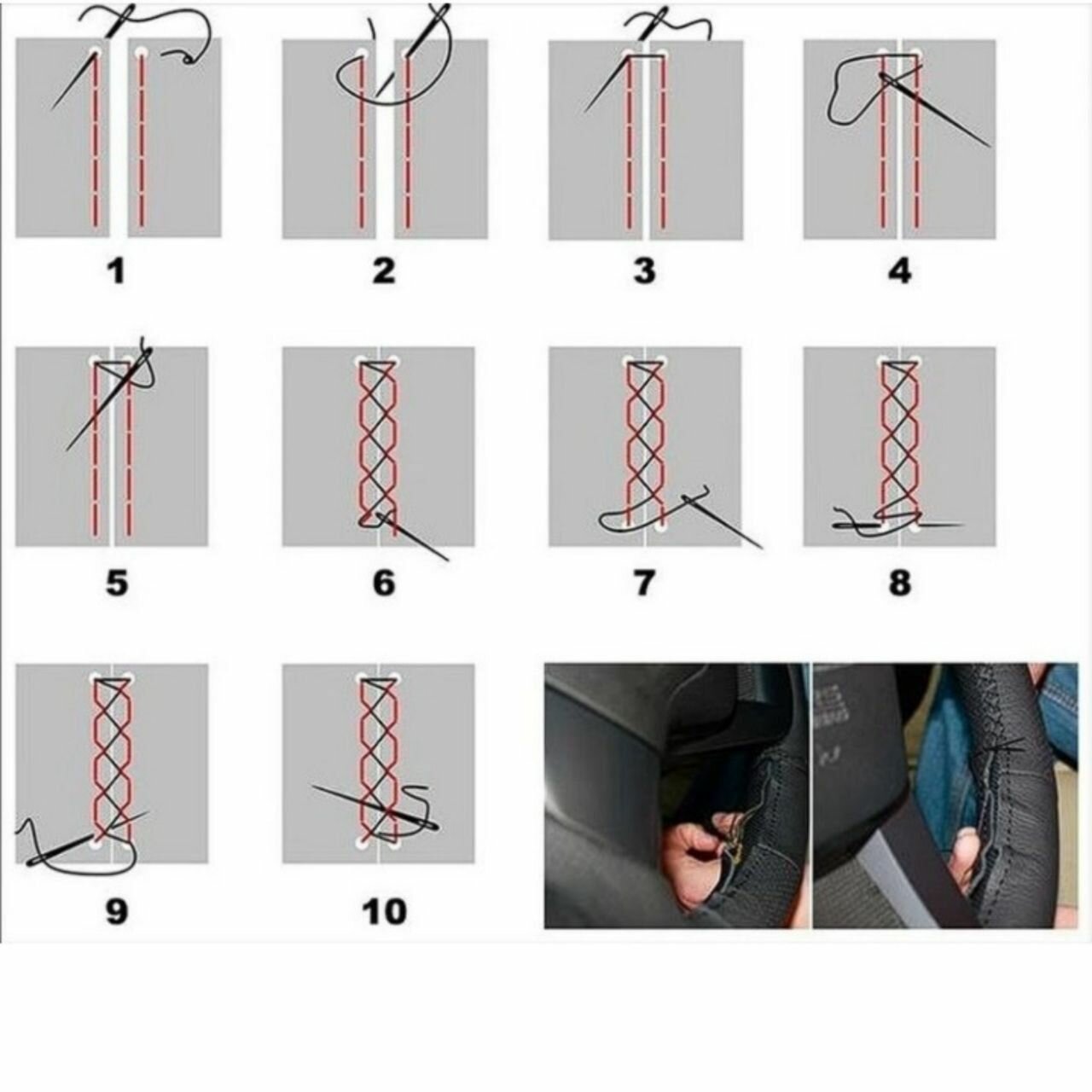 1

2

3

4

5

6

7

8

9

10