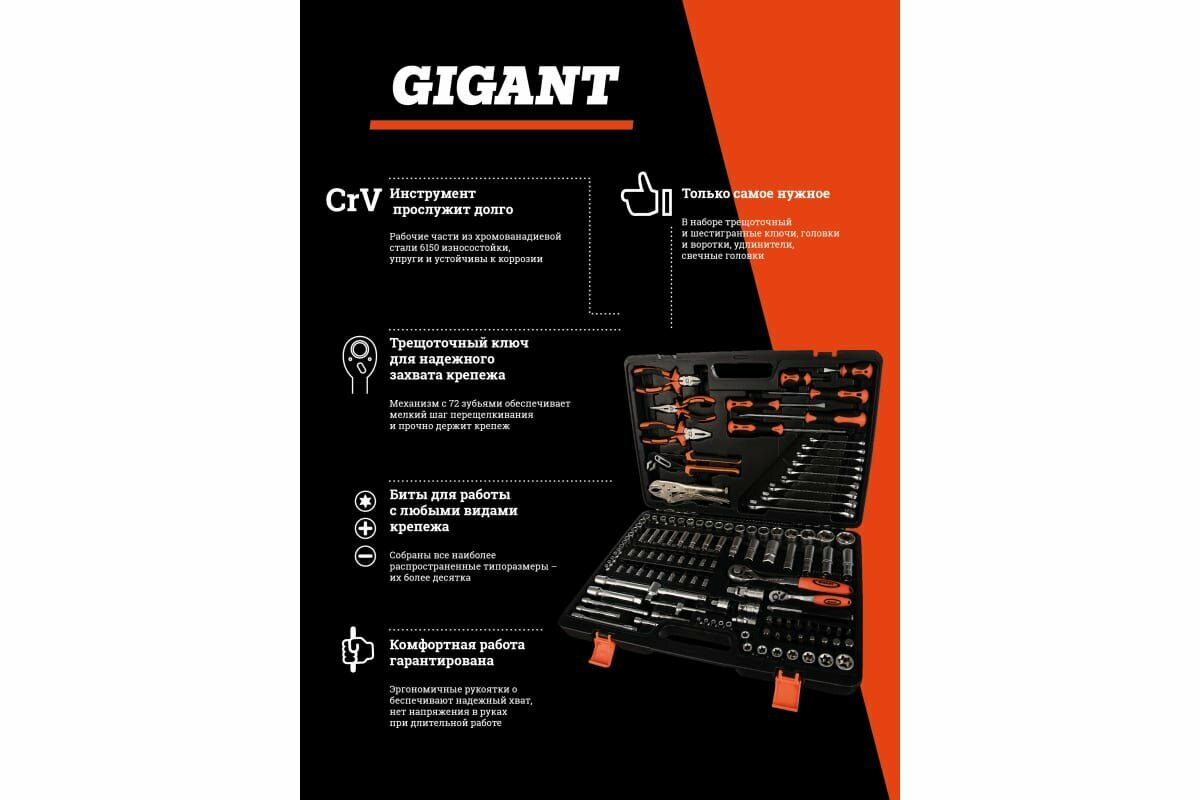 GIGANT

CrV Инструмент прослужит долго

Рабочие части из хромованадиевой стали 6150 износостойки, упруги и устойчивы к коррозии

Только самое нужное

В наборе трещоточный и шестигранные ключи, головки и воротки, удлинители, свечные головки

Трещоточный ключ для надежного захвата крепежа

Механизм с 72 зубьями обеспечивает мелкий шаг перещелкивания и прочно держит крепеж

Биты для работы с любыми видами крепежа

Собраны все наиболее распространенные типоразмеры – их более десятка

Комфортная работа гарантирована

Эргономичные рукоятки о беспечивают надежный хват, нет напряжения в руках при длительной работе