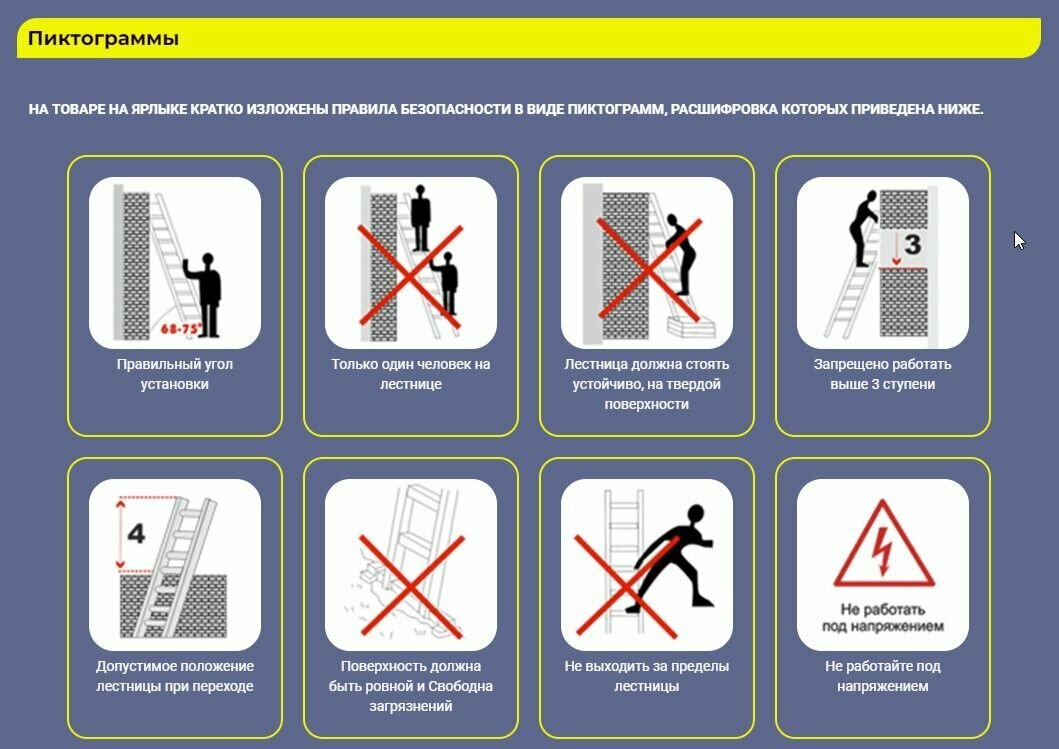 Пиктограммы

НА ТОВАРЕ НА ЯРЛЫКЕ КРАТКО ИЗЛОЖЕНЫ ПРАВИЛА БЕЗОПАСНОСТИ В ВИДЕ ПИКТОГРАММ, РАСШИФРОВКА КОТОРЫХ ПРИВЕДЕНА НИЖЕ.

68-75°

Правильный угол установки

Только один человек на лестнице

Лестница должна стоять устойчиво, на твердой поверхности

3

Запрещено работать выше 3 ступени

4

Допустимое положение лестницы при переходе

Поверхность должна быть ровной и Свободна загрязнений

Не выходить за пределы лестницы

Не работать под напряжением

Не работайте под напряжением