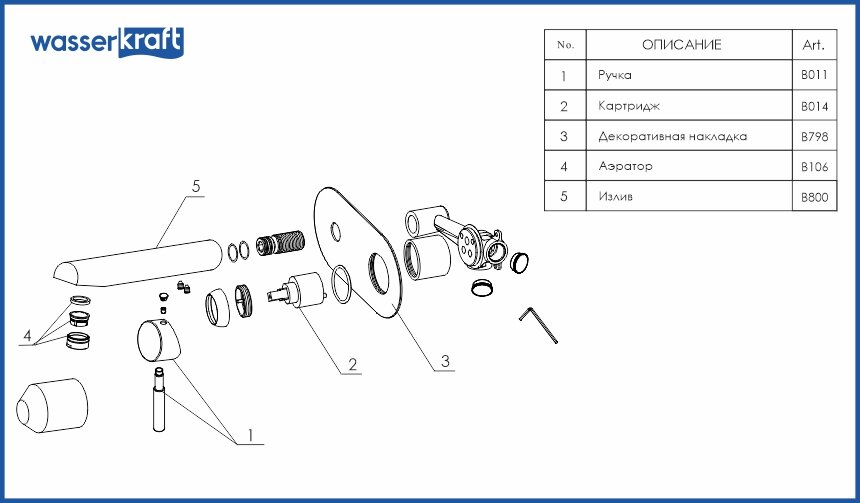 wasserkraft

| No. | ОПИСАНИЕ | Art. |
|---|---|---|
| 1 | Ручка | B011 |
| 2 | Картридж | B014 |
| 3 | Декоративная накладка | B798 |
| 4 | Аэратор | B106 |
| 5 | Излив | B800 |

5

4

2

3

1