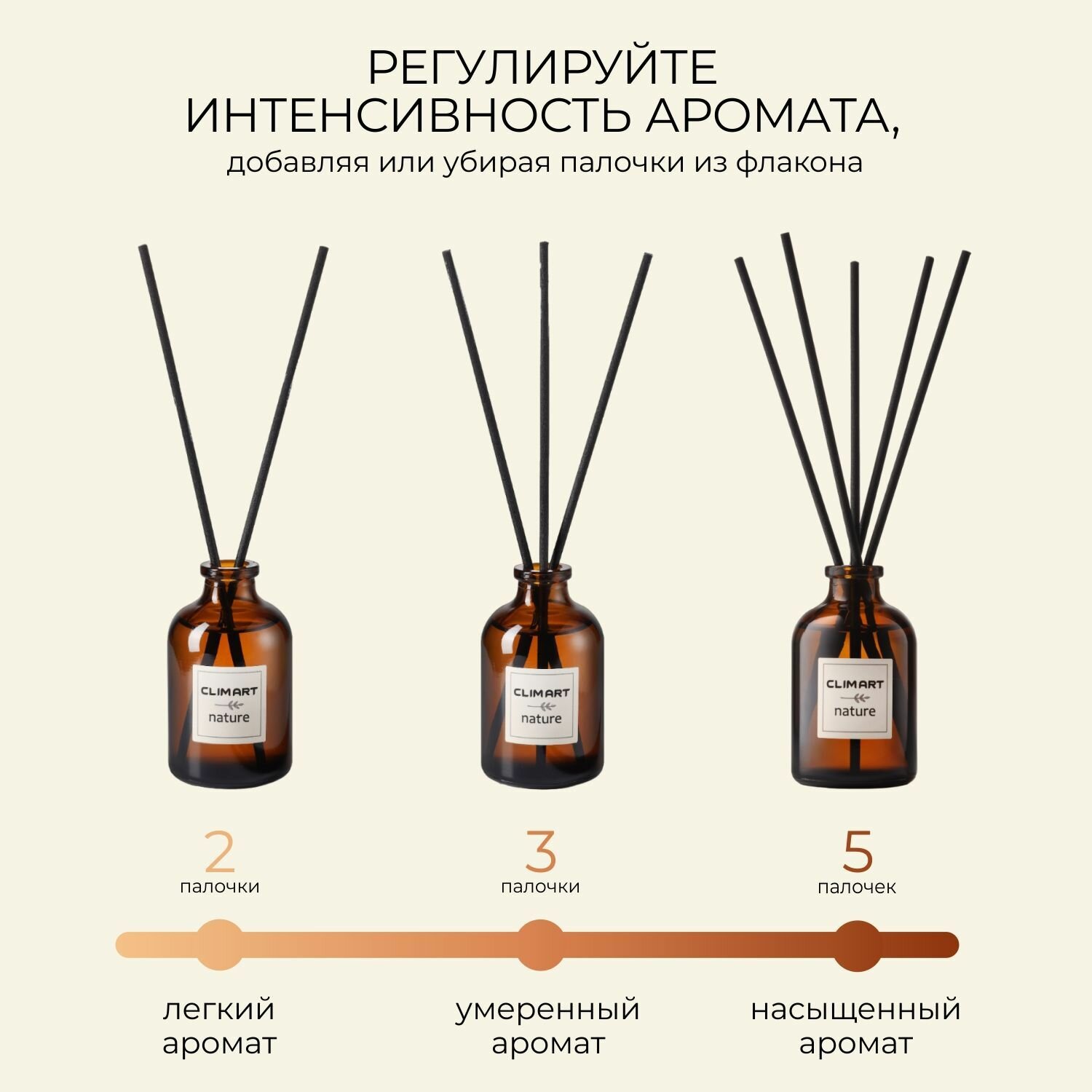 РЕГУЛИРУЙТЕ ИНТЕНСИВНОСТЬ АРОМАТА,
добавляя или убирая палочки из флакона

CLIMART
nature

CLIMART
nature

CLIMART
nature

2
палочки

3
палочки

5
палочек

легкий
аромат

умеренный
аромат

насыщенный
аромат