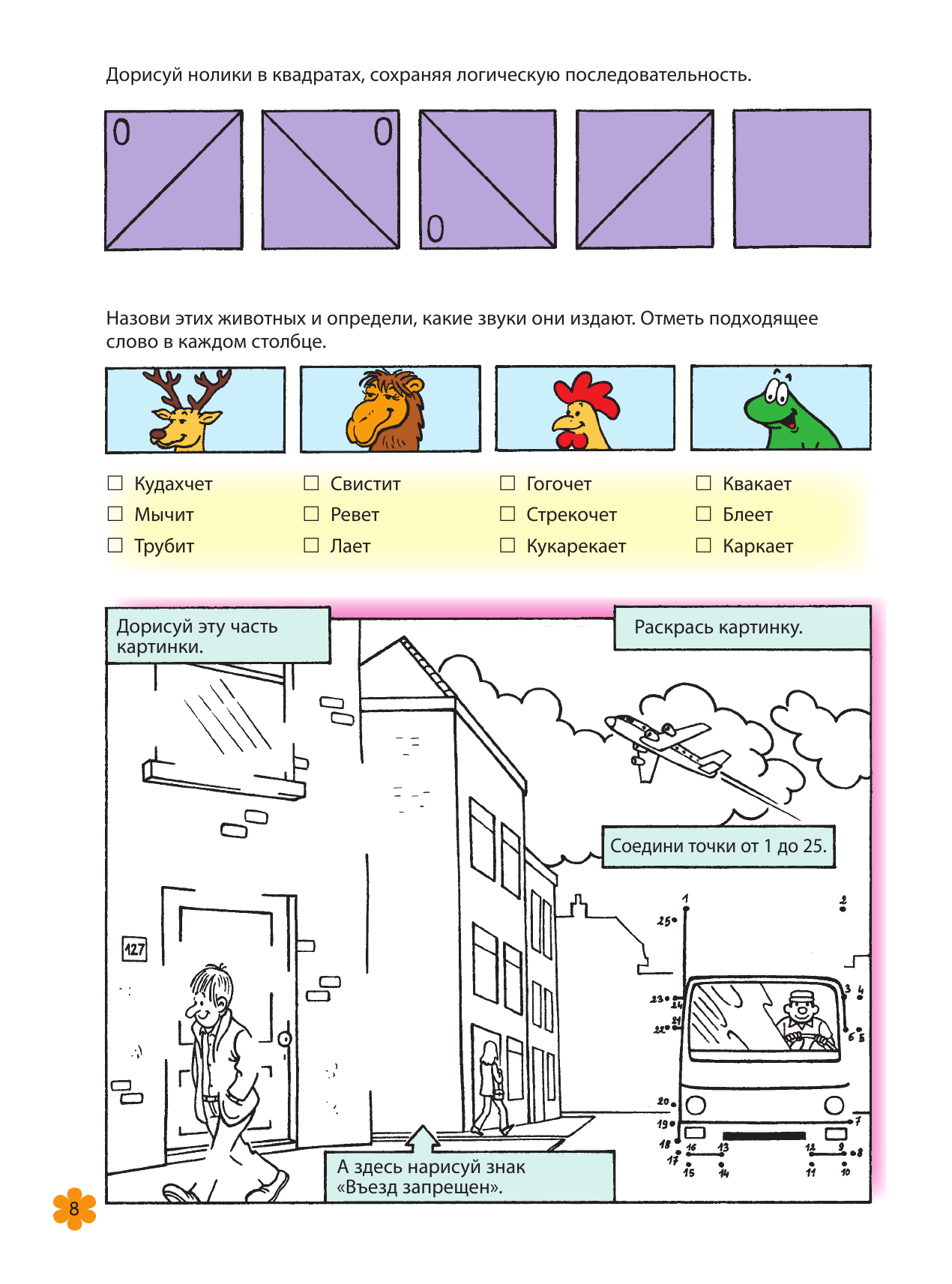 Дорисуй нолики в квадратах, сохраняя логическую последовательность.

0 0 0

Назови этих животных и определи, какие звуки они издают. Отметь подходящее слово в каждом столбце.

☐ Кудахчет
☐ Мычит
☐ Трубит

☐ Свистит
☐ Ревет
☐ Лает

☐ Гогочет
☐ Стрекочет
☐ Кукарекает

☐ Квакает
☐ Блеет
☐ Каркает

Дорисуй эту часть картинки.

Раскрась картинку.

Соедини точки от 1 до 25.

127

1 2 3 4 5 6 7 8 9 10 11 12 13 14 15 16 17 18 19 20 21 22 23 24 25

А здесь нарисуй знак «Въезд запрещен».

8