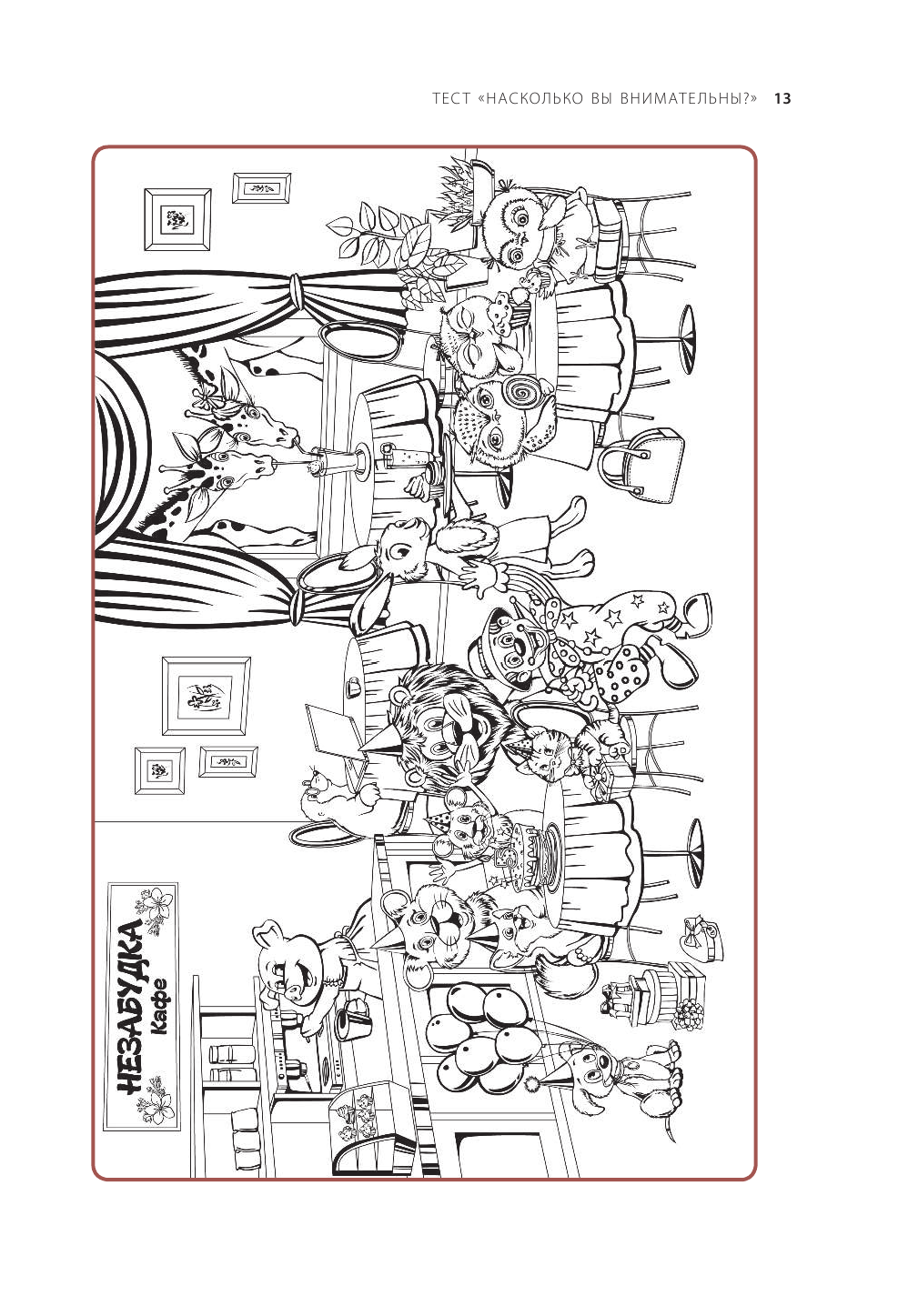 ТЕСТ «НАСКОЛЬКО ВЫ ВНИМАТЕЛЬНЫ?» 13

НЕЗАБУДКА
Кафе