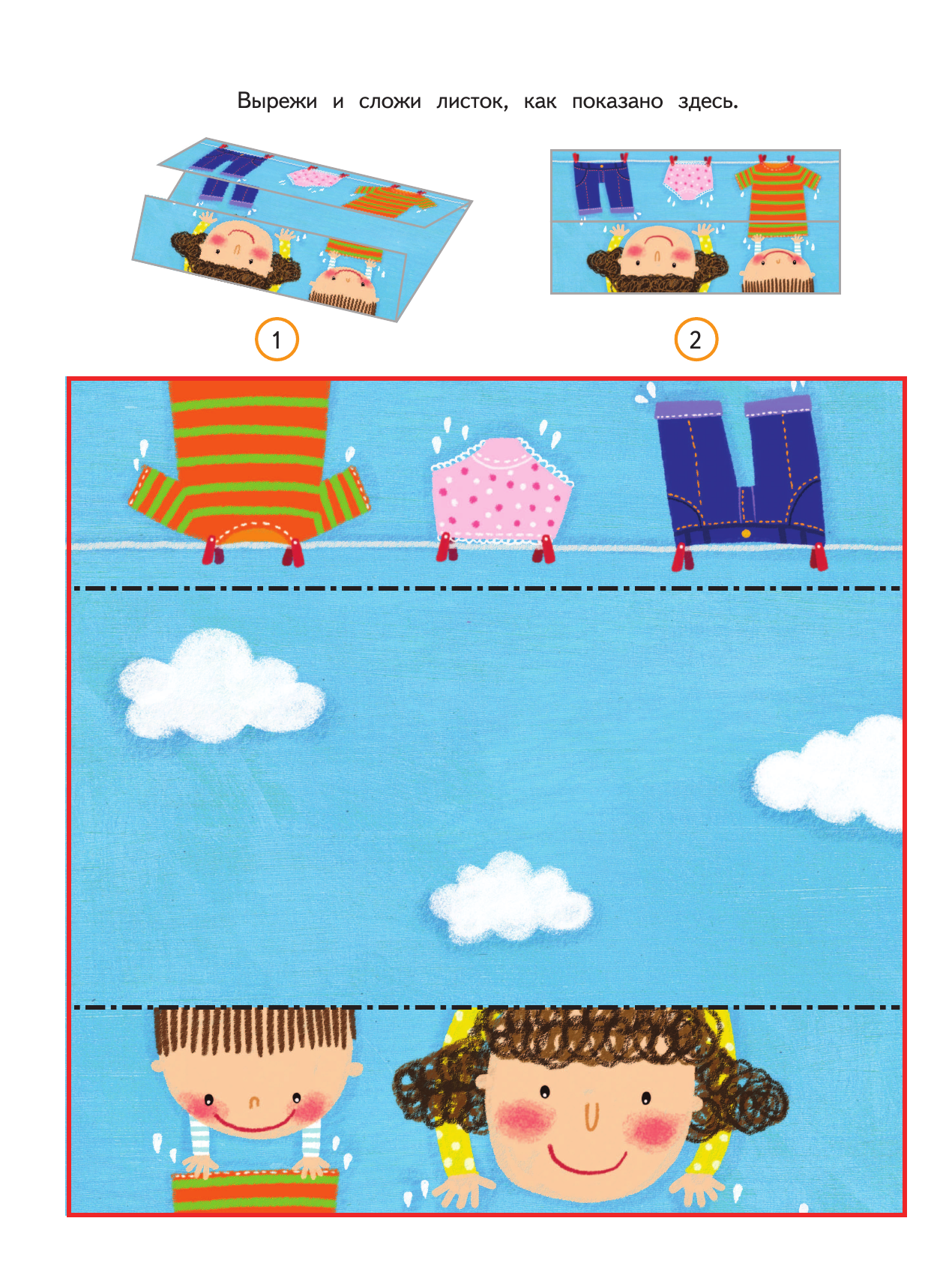 Вырежи и сложи листок, как показано здесь.

1

2