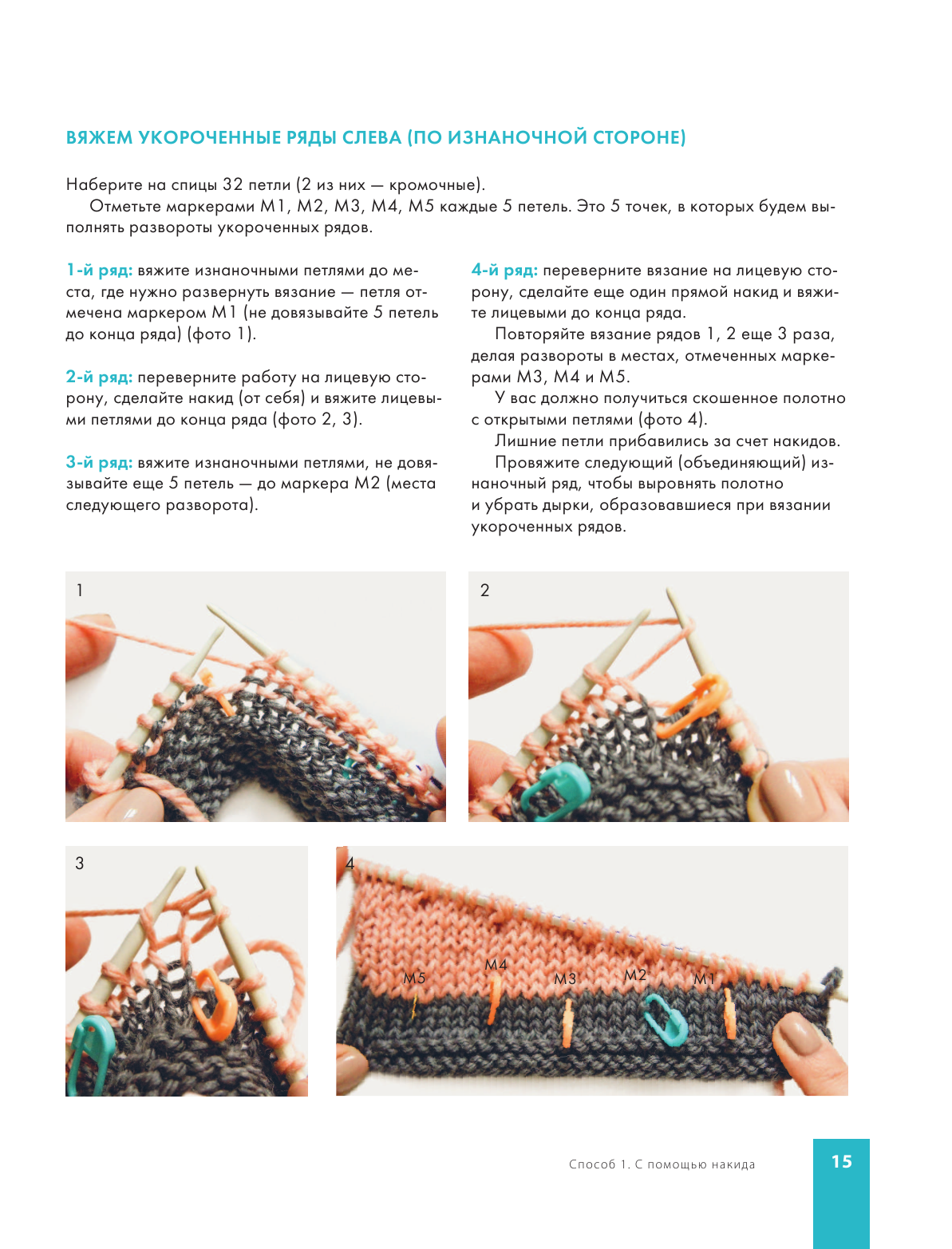 ВЯЖЕМ УКОРОЧЕННЫЕ РЯДЫ СЛЕВА (ПО ИЗНАНОЧНОЙ СТОРОНЕ)

Наберите на спицы 32 петли (2 из них — кромочные).

Отметьте маркерами М1, М2, М3, М4, М5 каждые 5 петель. Это 5 точек, в которых будем выполнять развороты укороченных рядов.

1-й ряд: вяжите изнаночными петлями до места, где нужно развернуть вязание — петля отмечена маркером М1 (не довязывайте 5 петель до конца ряда) (фото 1).

2-й ряд: переверните работу на лицевую сторону, сделайте накид (от себя) и вяжите лицевыми петлями до конца ряда (фото 2, 3).

3-й ряд: вяжите изнаночными петлями, не довязывайте еще 5 петель — до маркера М2 (места следующего разворота).

4-й ряд: переверните вязание на лицевую сторону, сделайте еще один прямой накид и вяжите лицевыми до конца ряда.

Повторяйте вязание рядов 1, 2 еще 3 раза, делая развороты в местах, отмеченных маркерами М3, М4 и М5.

У вас должно получиться скошенное полотно с открытыми петлями (фото 4).

Лишние петли прибавились за счет накидов.

Провяжите следующий (объединяющий) изнаночный ряд, чтобы выровнять полотно и убрать дырки, образовавшиеся при вязании укороченных рядов.

1

2

3

4

М5 М4 М3 М2 М1

Способ 1. С помощью накида

15