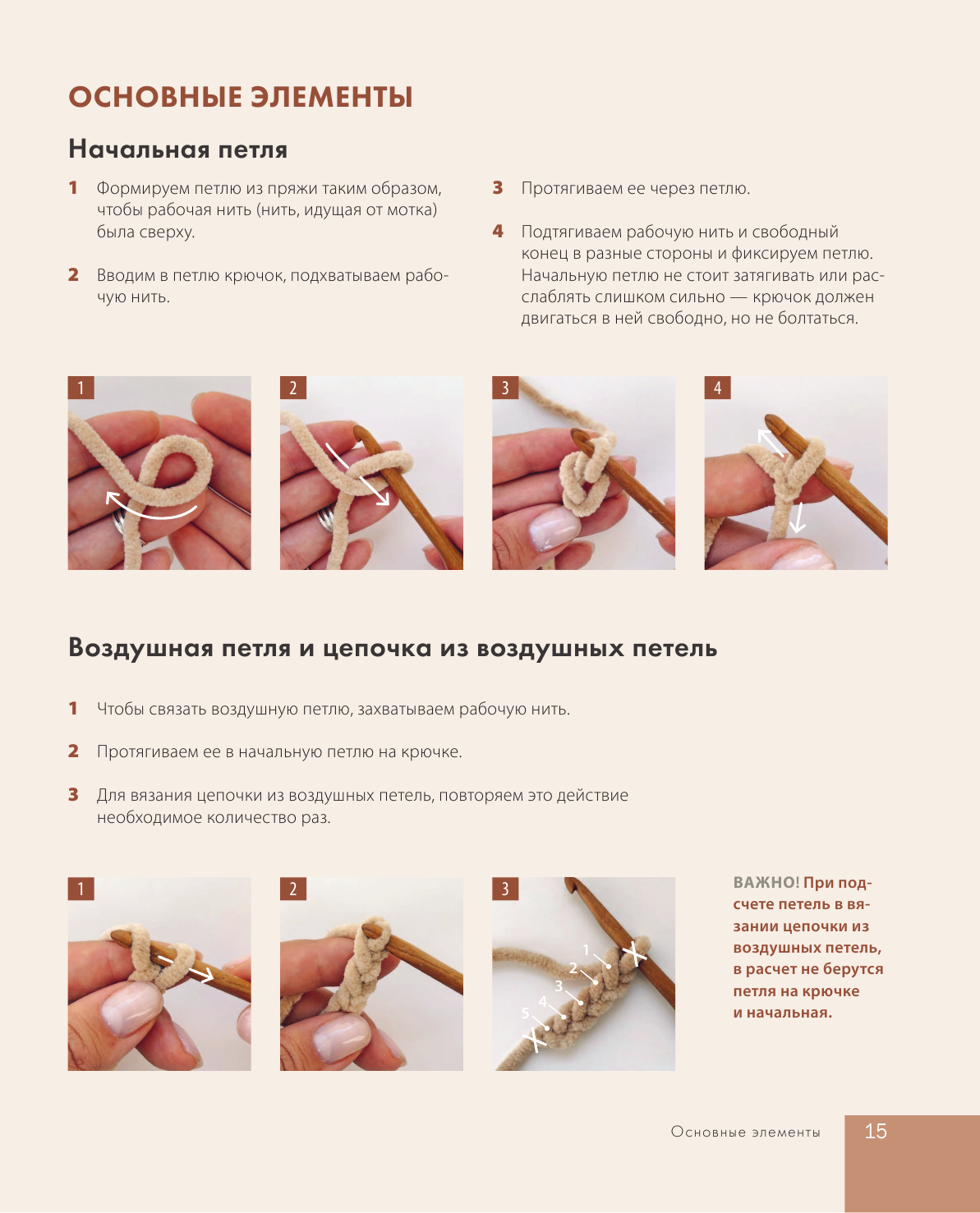 ОСНОВНЫЕ ЭЛЕМЕНТЫ

Начальная петля

1 Формируем петлю из пряжи таким образом, чтобы рабочая нить (нить, идущая от мотка) была сверху.

2 Вводим в петлю крючок, подхватываем рабочую нить.

3 Протягиваем ее через петлю.

4 Подтягиваем рабочую нить и свободный конец в разные стороны и фиксируем петлю. Начальную петлю не стоит затягивать или расслаблять слишком сильно — крючок должен двигаться в ней свободно, но не болтаться.

1

2

3

4

Воздушная петля и цепочка из воздушных петель

1 Чтобы связать воздушную петлю, захватываем рабочую нить.

2 Протягиваем ее в начальную петлю на крючке.

3 Для вязания цепочки из воздушных петель, повторяем это действие необходимое количество раз.

1

2

3

1
2
3
4
5

ВАЖНО! При подсчете петель в вязании цепочки из воздушных петель, в расчет не берутся петля на крючке и начальная.

Основные элементы 15