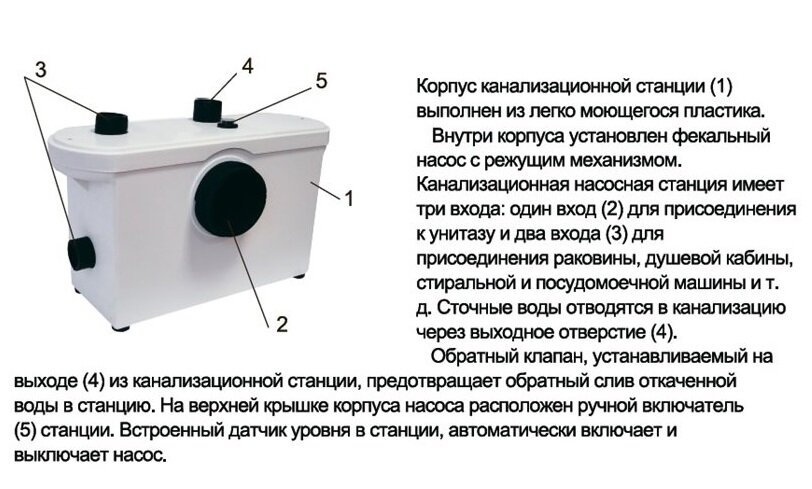 3
4
5
1
2

Корпус канализационной станции (1) выполнен из легко моющегося пластика.

Внутри корпуса установлен фекальный насос с режущим механизмом. Канализационная насосная станция имеет три входа: один вход (2) для присоединения к унитазу и два входа (3) для присоединения раковины, душевой кабины, стиральной и посудомоечной машины и т. д. Сточные воды отводятся в канализацию через выходное отверстие (4).

Обратный клапан, устанавливаемый на выходе (4) из канализационной станции, предотвращает обратный слив откаченной воды в станцию. На верхней крышке корпуса насоса расположен ручной включатель (5) станции. Встроенный датчик уровня в станции, автоматически включает и выключает насос.