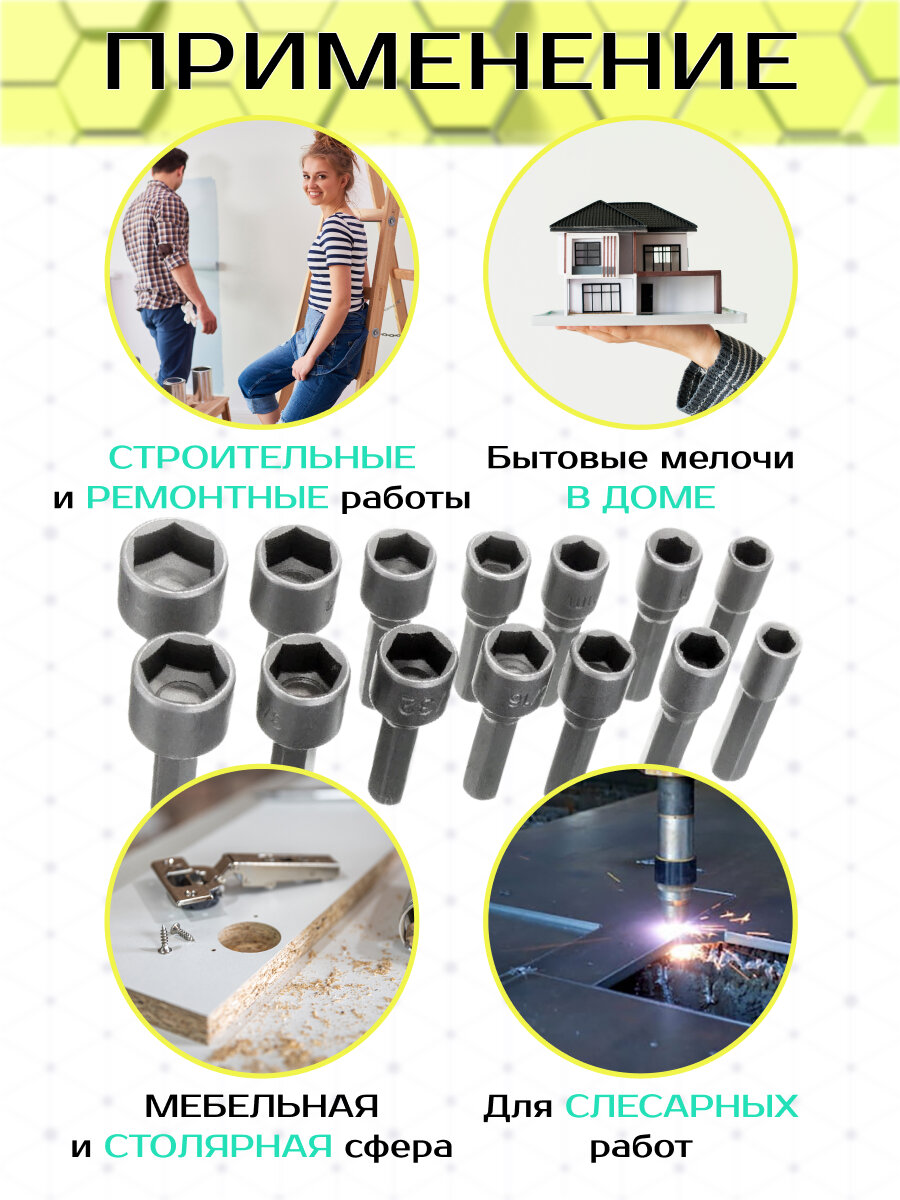 ПРИМЕНЕНИЕ

СТРОИТЕЛЬНЫЕ и РЕМОНТНЫЕ работы

Бытовые мелочи В ДОМЕ

МЕБЕЛЬНАЯ и СТОЛЯРНАЯ сфера

Для СЛЕСАРНЫХ работ