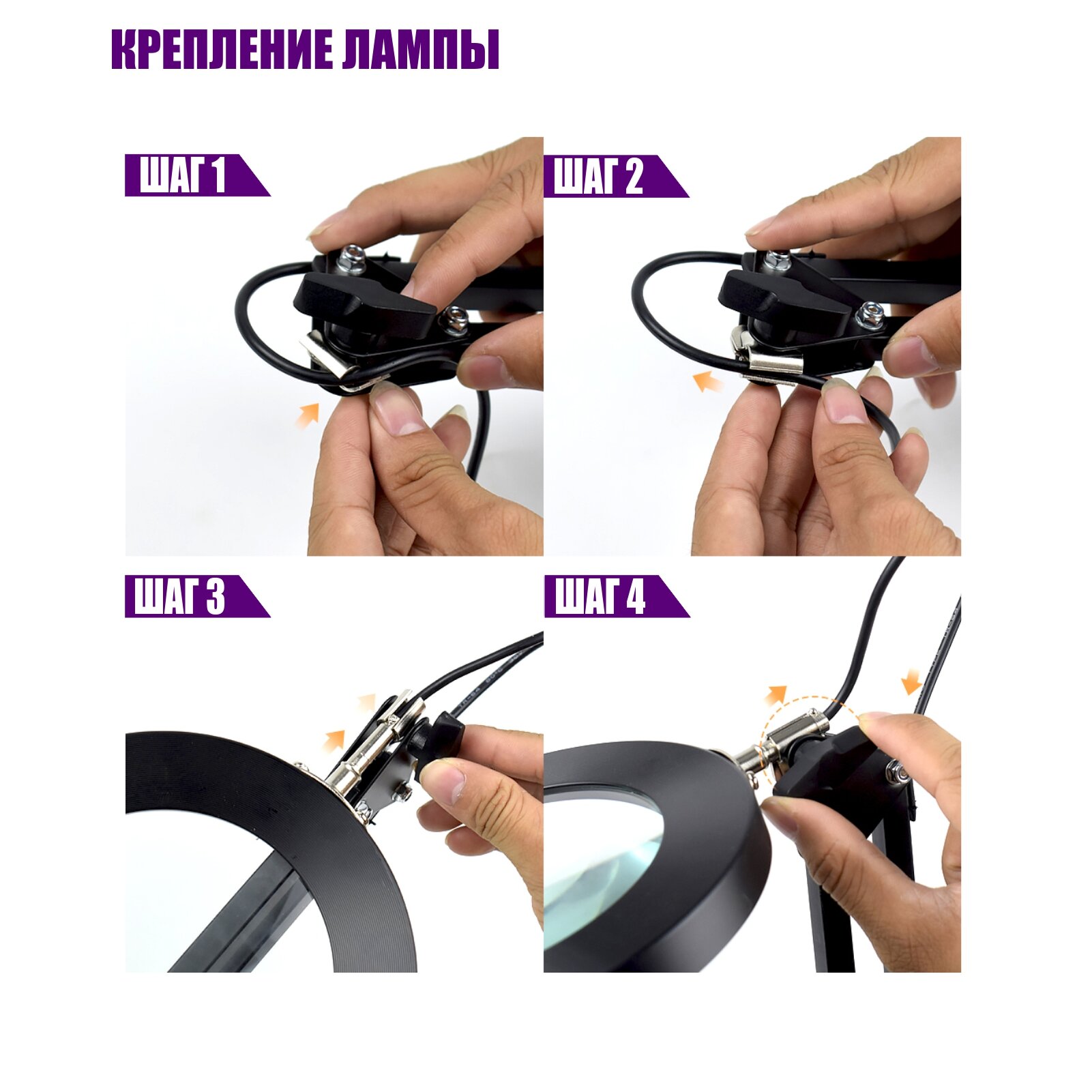 КРЕПЛЕНИЕ ЛАМПЫ

ШАГ 1

ШАГ 2

ШАГ 3

ШАГ 4