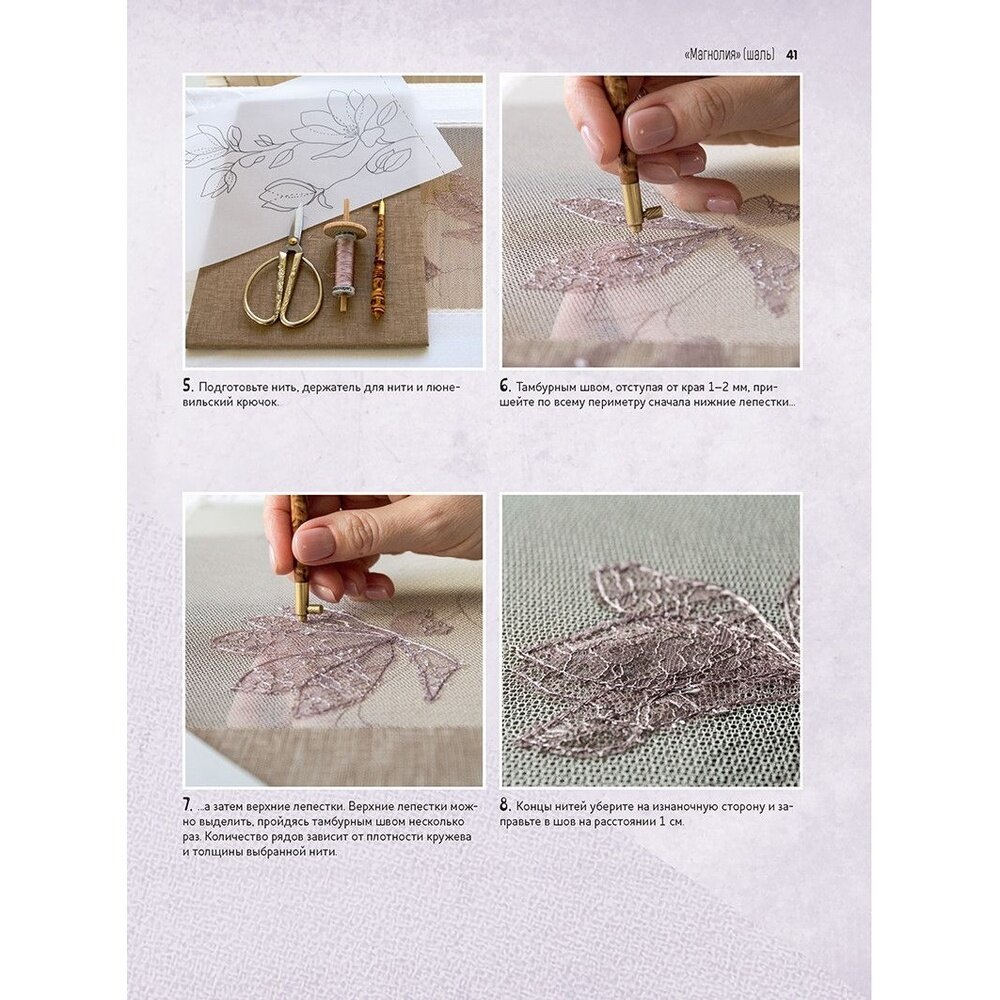 «Магнолия» (шаль) 41

5. Подготовьте нить, держатель для нити и люневильский крючок.

6. Тамбурным швом, отступая от края 1–2 мм, пришейте по всему периметру сначала нижние лепестки...

7. ...а затем верхние лепестки. Верхние лепестки можно выделить, пройдясь тамбурным швом несколько раз. Количество рядов зависит от плотности кружева и толщины выбранной нити.

8. Концы нитей уберите на изнаночную сторону и заправьте в шов на расстоянии 1 см.