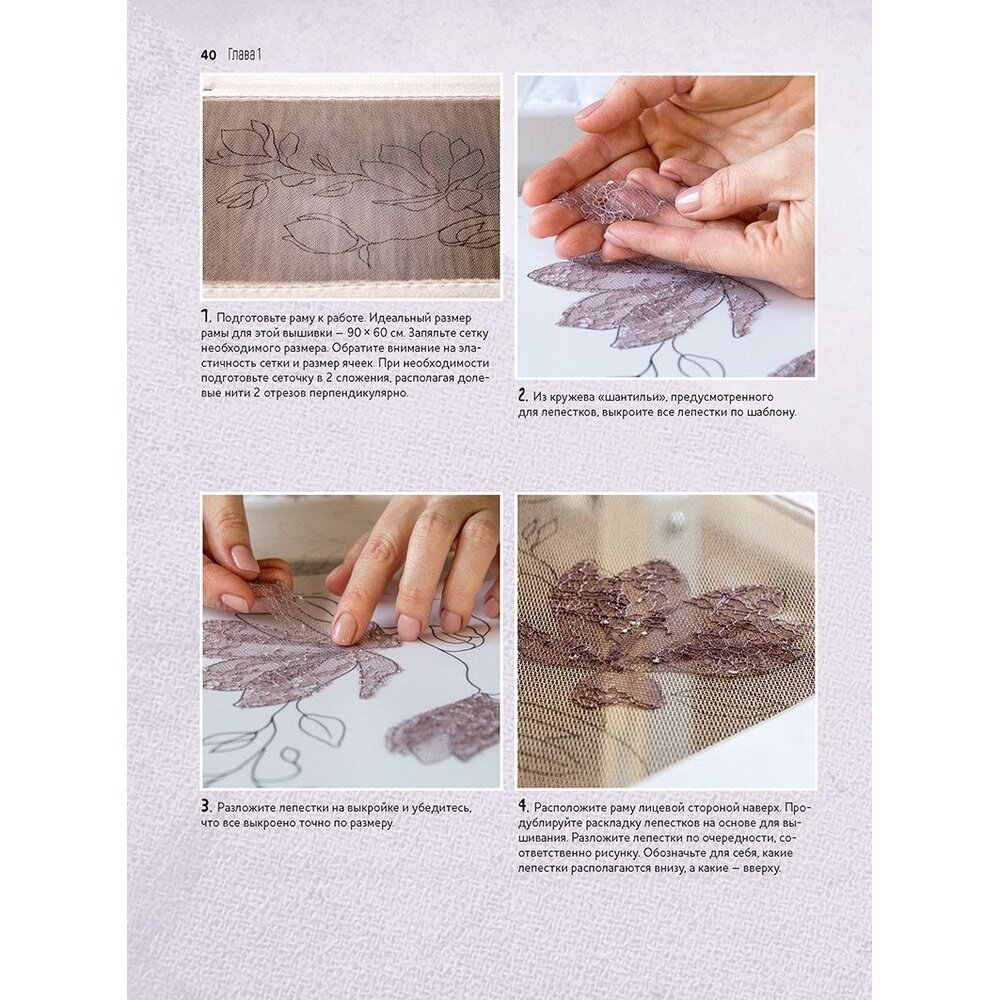 40 Глава 1

1. Подготовьте раму к работе. Идеальный размер рамы для этой вышивки — 90 × 60 см. Запяльте сетку необходимого размера. Обратите внимание на эластичность сетки и размер ячеек. При необходимости подготовьте сеточку в 2 сложения, располагая долевые нити 2 отрезов перпендикулярно.

2. Из кружева «шантильи», предусмотренного для лепестков, выкроите все лепестки по шаблону.

3. Разложите лепестки на выкройке и убедитесь, что все выкроено точно по размеру.

4. Расположите раму лицевой стороной наверх. Продублируйте раскладку лепестков на основе для вышивания. Разложите лепестки по очередности, соответственно рисунку. Обозначьте для себя, какие лепестки располагаются внизу, а какие — вверху.