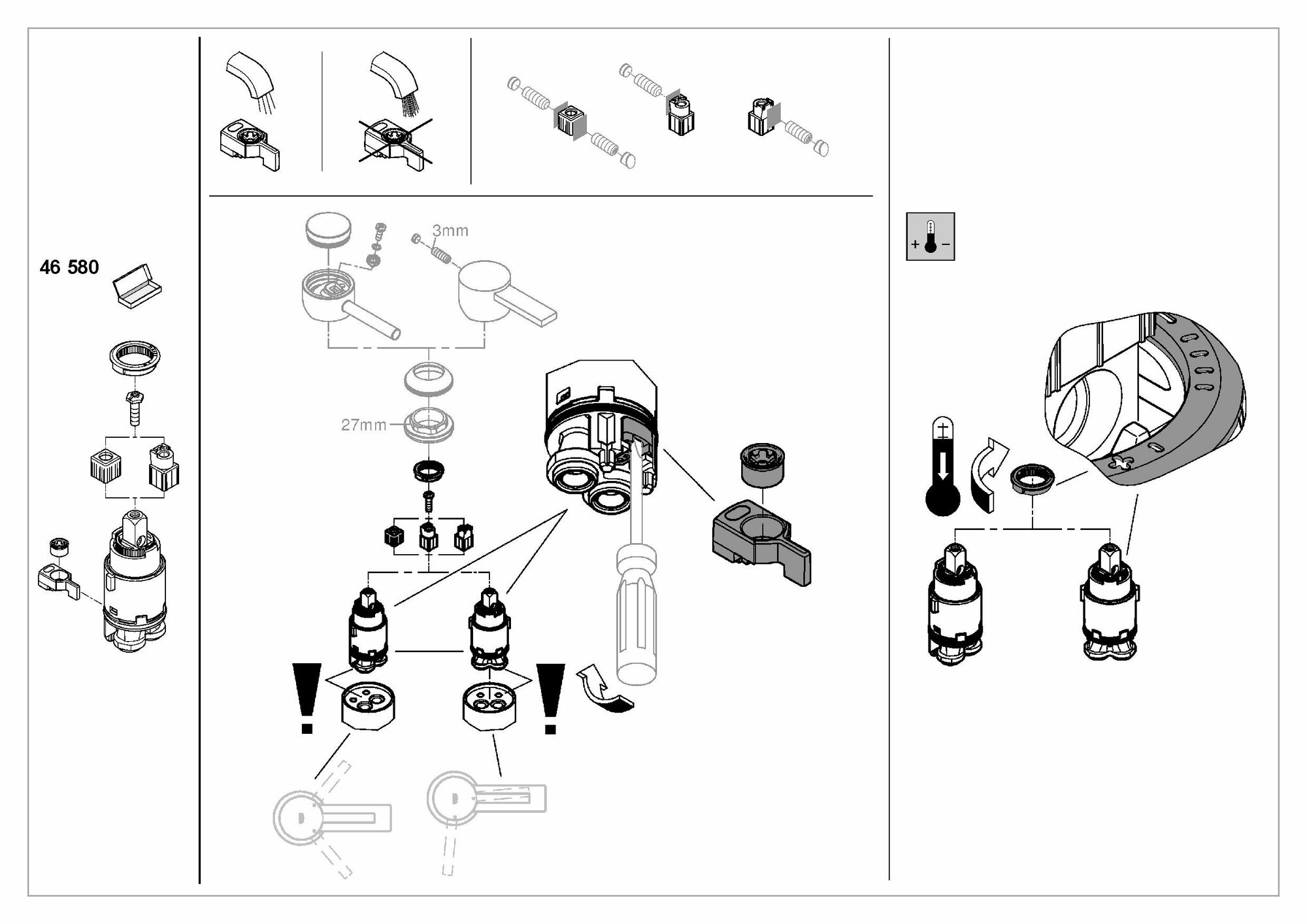 46 580

3mm

27mm

+ −