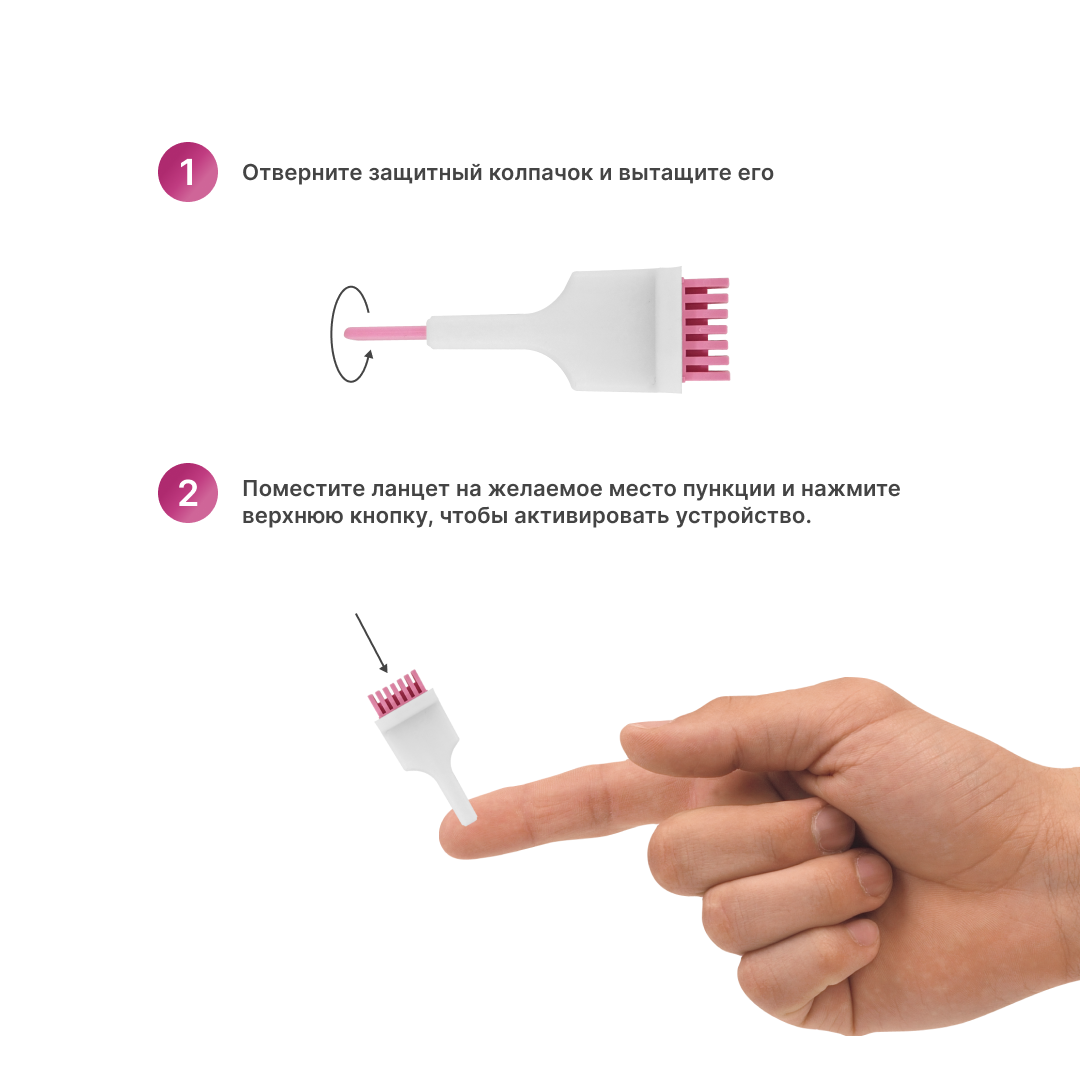 1 Отверните защитный колпачок и вытащите его

2 Поместите ланцет на желаемое место пункции и нажмите верхнюю кнопку, чтобы активировать устройство.