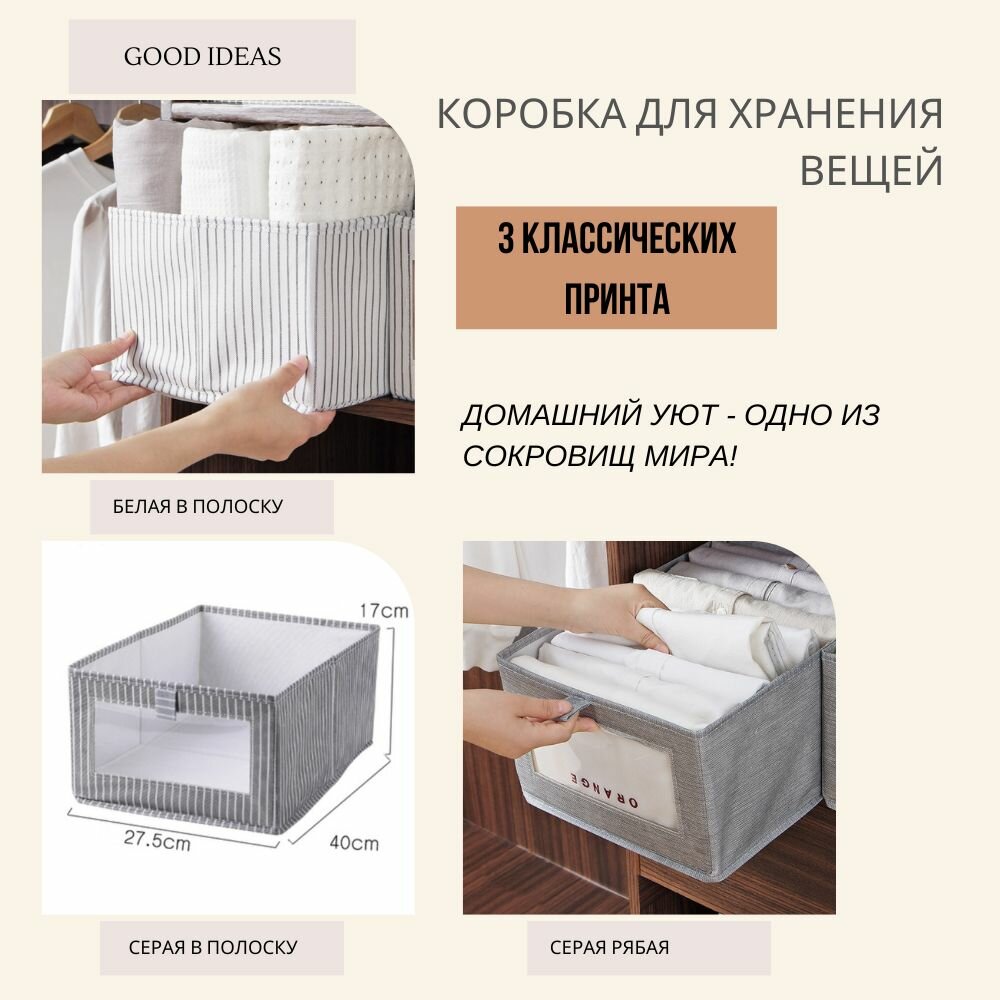 GOOD IDEAS

КОРОБКА ДЛЯ ХРАНЕНИЯ ВЕЩЕЙ

3 КЛАССИЧЕСКИХ ПРИНТА

ДОМАШНИЙ УЮТ - ОДНО ИЗ СОКРОВИЩ МИРА!

БЕЛАЯ В ПОЛОСКУ

17cm

27.5cm

40cm

ORANGE

СЕРАЯ В ПОЛОСКУ

СЕРАЯ РЯБАЯ