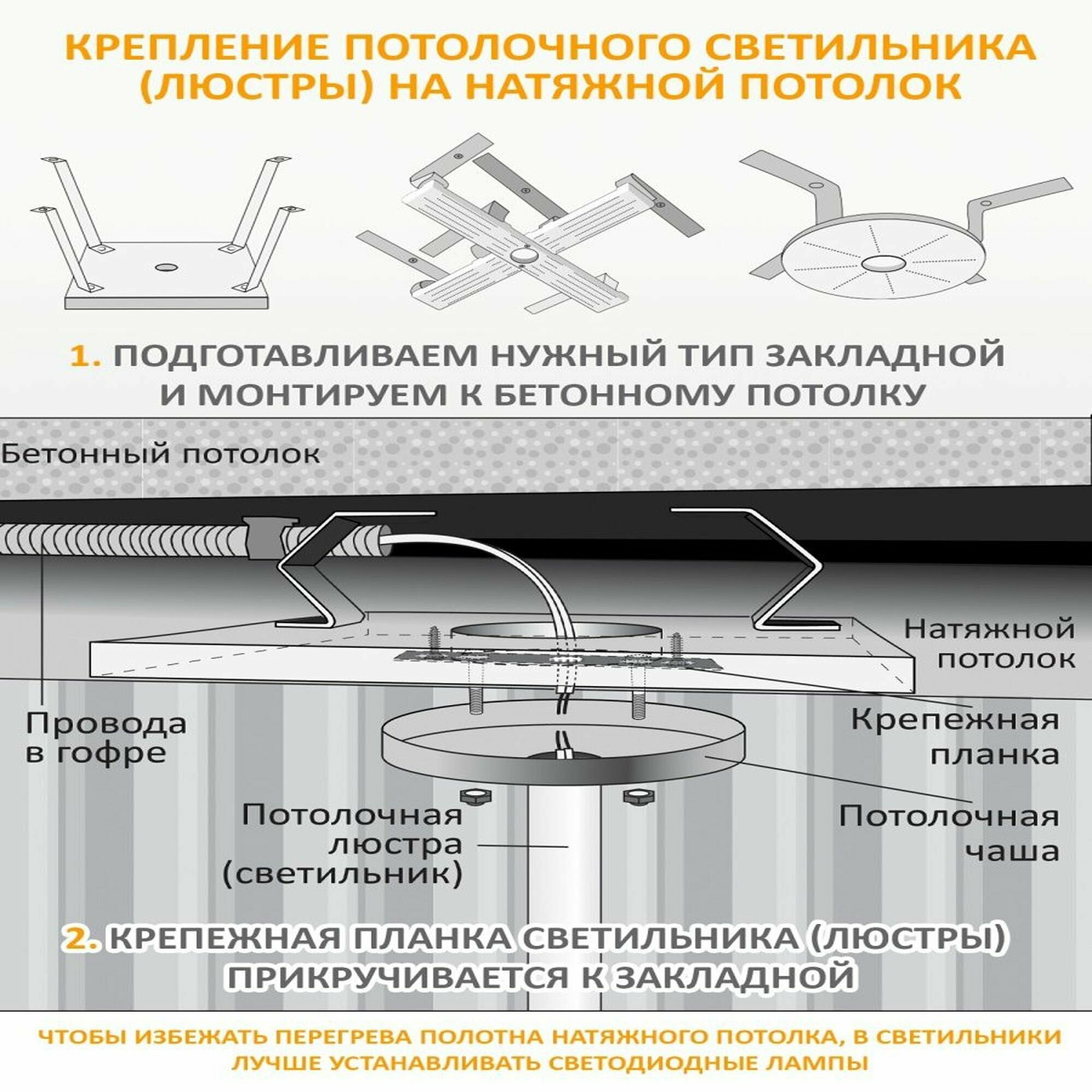 КРЕПЛЕНИЕ ПОТОЛОЧНОГО СВЕТИЛЬНИКА (ЛЮСТРЫ) НА НАТЯЖНОЙ ПОТОЛОК

1. ПОДГОТАВЛИВАЕМ НУЖНЫЙ ТИП ЗАКЛАДНОЙ И МОНТИРУЕМ К БЕТОННОМУ ПОТОЛКУ

Бетонный потолок

Натяжной потолок

Провода в гофре

Крепежная планка

Потолочная люстра (светильник)

Потолочная чаша

2. КРЕПЕЖНАЯ ПЛАНКА СВЕТИЛЬНИКА (ЛЮСТРЫ) ПРИКРУЧИВАЕТСЯ К ЗАКЛАДНОЙ

ЧТОБЫ ИЗБЕЖАТЬ ПЕРЕГРЕВА ПОЛОТНА НАТЯЖНОГО ПОТОЛКА, В СВЕТИЛЬНИКИ ЛУЧШЕ УСТАНАВЛИВАТЬ СВЕТОДИОДНЫЕ ЛАМПЫ