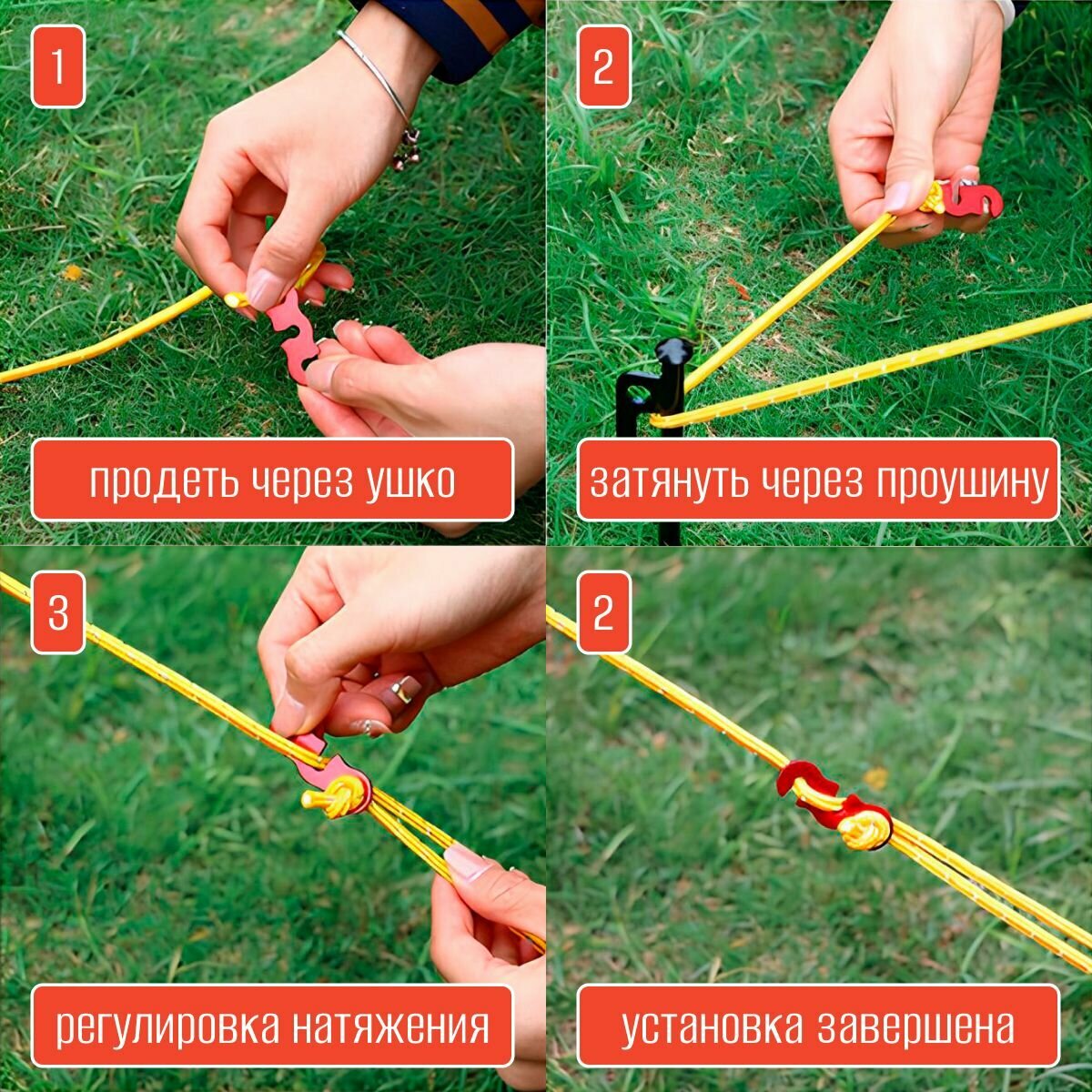 1

продеть через ушко

2

затянуть через проушину

3

регулировка натяжения

2

установка завершена