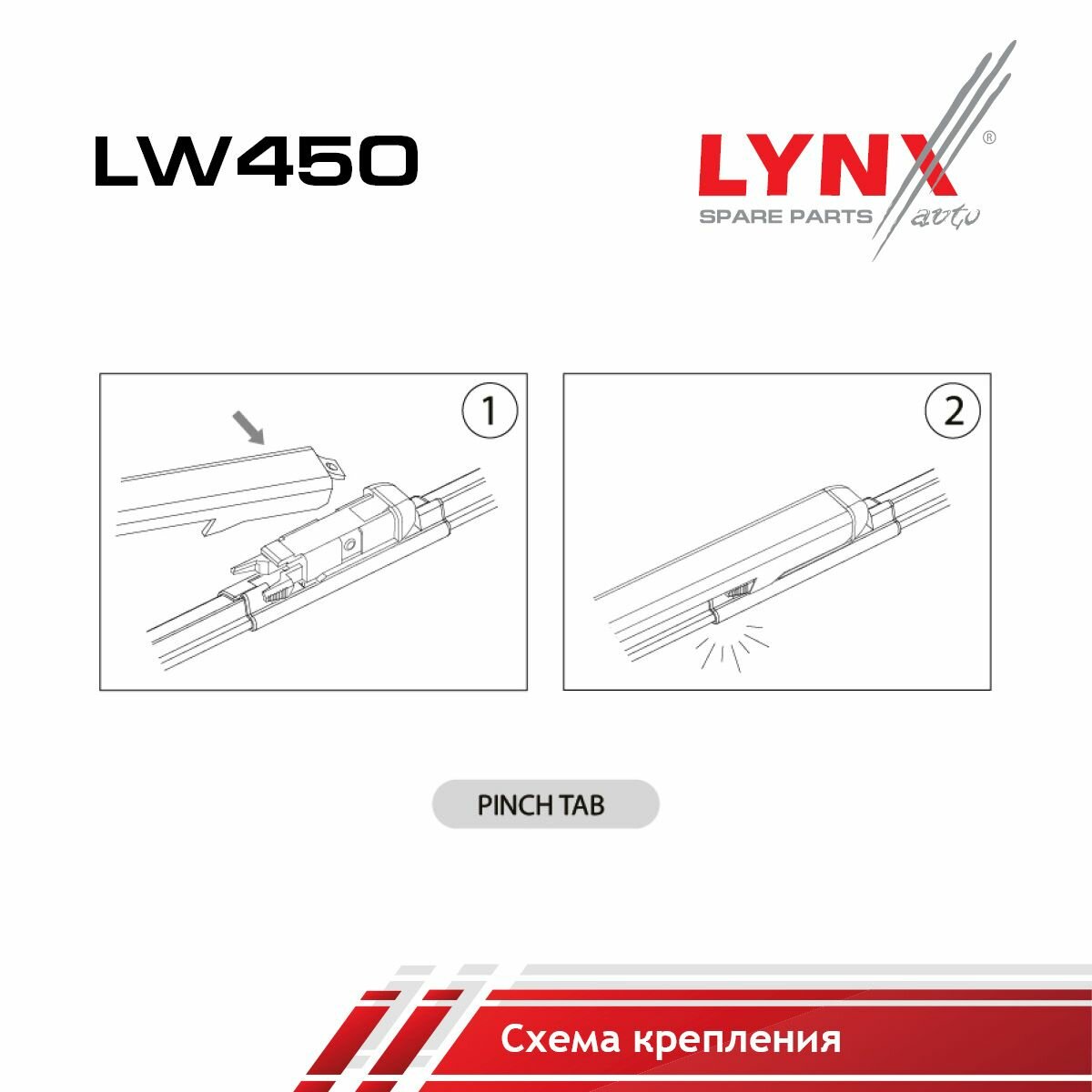 LW450

LYNX®
SPARE PARTS auto

1

2

PINCH TAB

Схема крепления