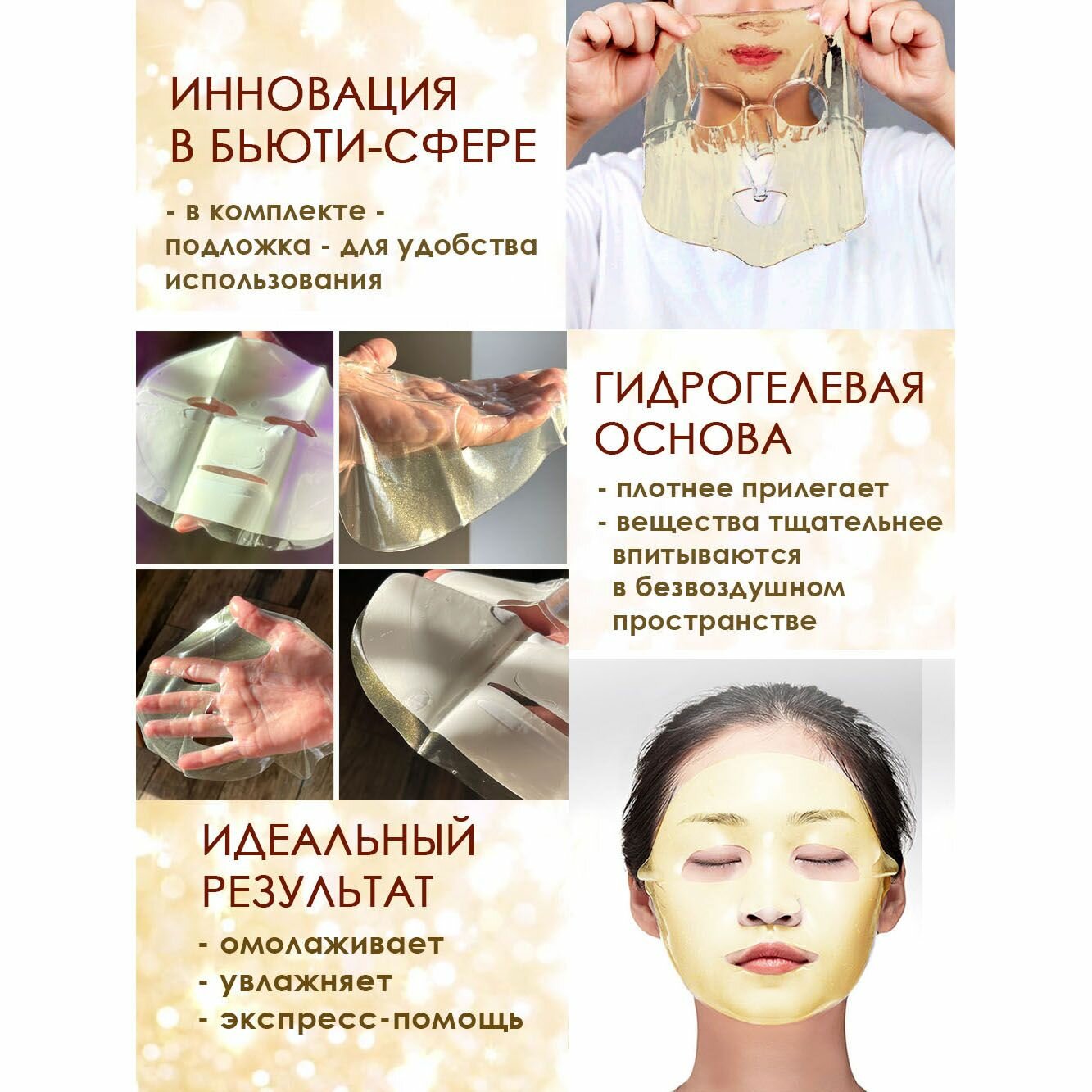 ИННОВАЦИЯ
В БЬЮТИ-СФЕРЕ

- в комплекте - подложка - для удобства использования

ГИДРОГЕЛЕВАЯ
ОСНОВА

- плотнее прилегает
- вещества тщательнее впитываются в безвоздушном пространстве

ИДЕАЛЬНЫЙ
РЕЗУЛЬТАТ

- омолаживает
- увлажняет
- экспресс-помощь