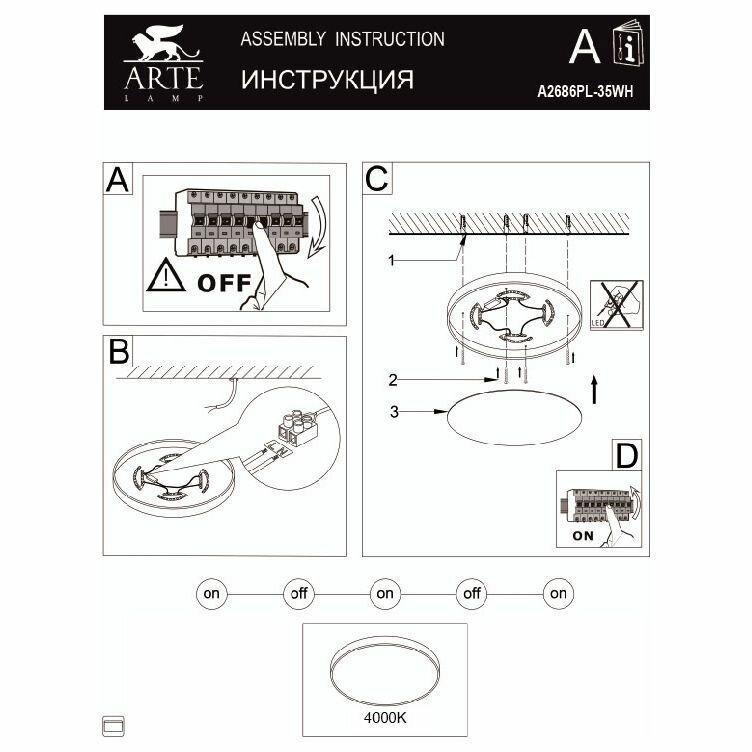 ARTE
LAMP

ASSEMBLY INSTRUCTION
ИНСТРУКЦИЯ

A

A2686PL-35WH

A

OFF

B

C

1

LED

2

3

D

ON

on
off
on
off
on

4000K