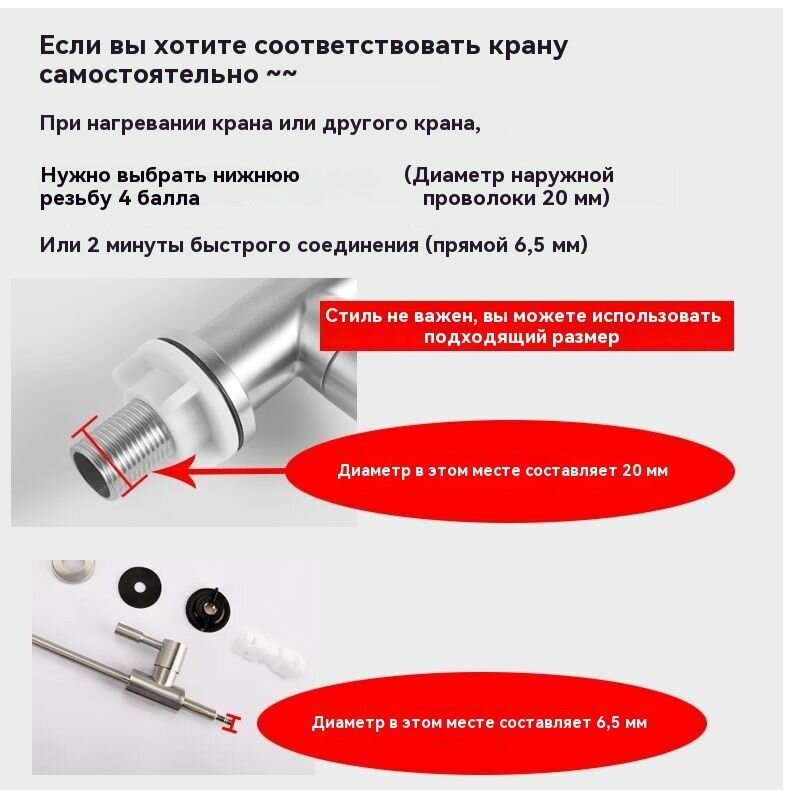 Если вы хотите соответствовать крану самостоятельно ~~

При нагревании крана или другого крана,

Нужно выбрать нижнюю резьбу 4 балла

(Диаметр наружной проволоки 20 мм)

Или 2 минуты быстрого соединения (прямой 6,5 мм)

Стиль не важен, вы можете использовать подходящий размер

Диаметр в этом месте составляет 20 мм

Диаметр в этом месте составляет 6,5 мм