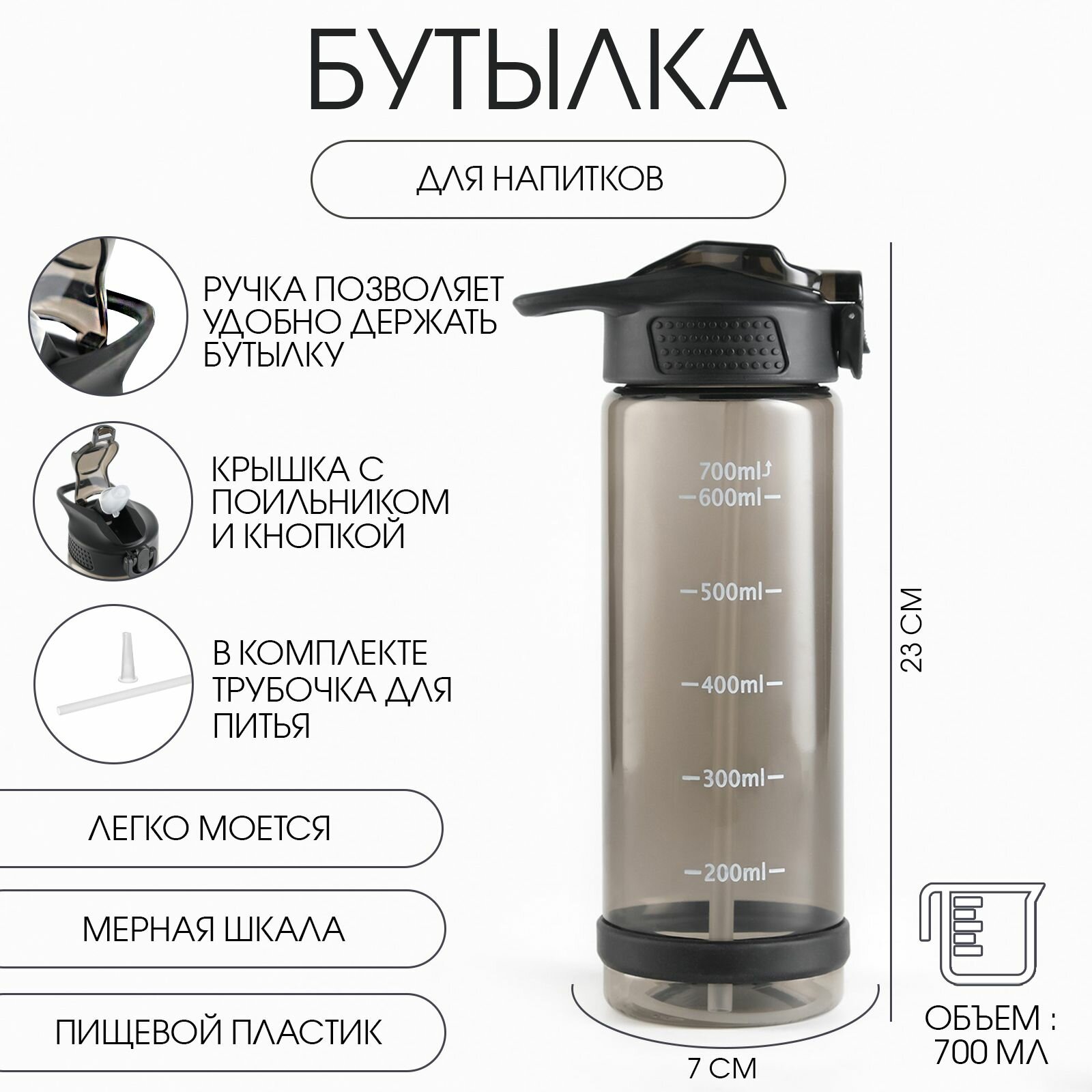 БУТЫЛКА

ДЛЯ НАПИТКОВ

РУЧКА ПОЗВОЛЯЕТ УДОБНО ДЕРЖАТЬ БУТЫЛКУ

КРЫШКА С ПОИЛЬНИКОМ И КНОПКОЙ

В КОМПЛЕКТЕ ТРУБОЧКА ДЛЯ ПИТЬЯ

ЛЕГКО МОЕТСЯ

МЕРНАЯ ШКАЛА

ПИЩЕВОЙ ПЛАСТИК

700ml
600ml
500ml
400ml
300ml
200ml

23 СМ

7 СМ

ОБЪЕМ : 700 МЛ