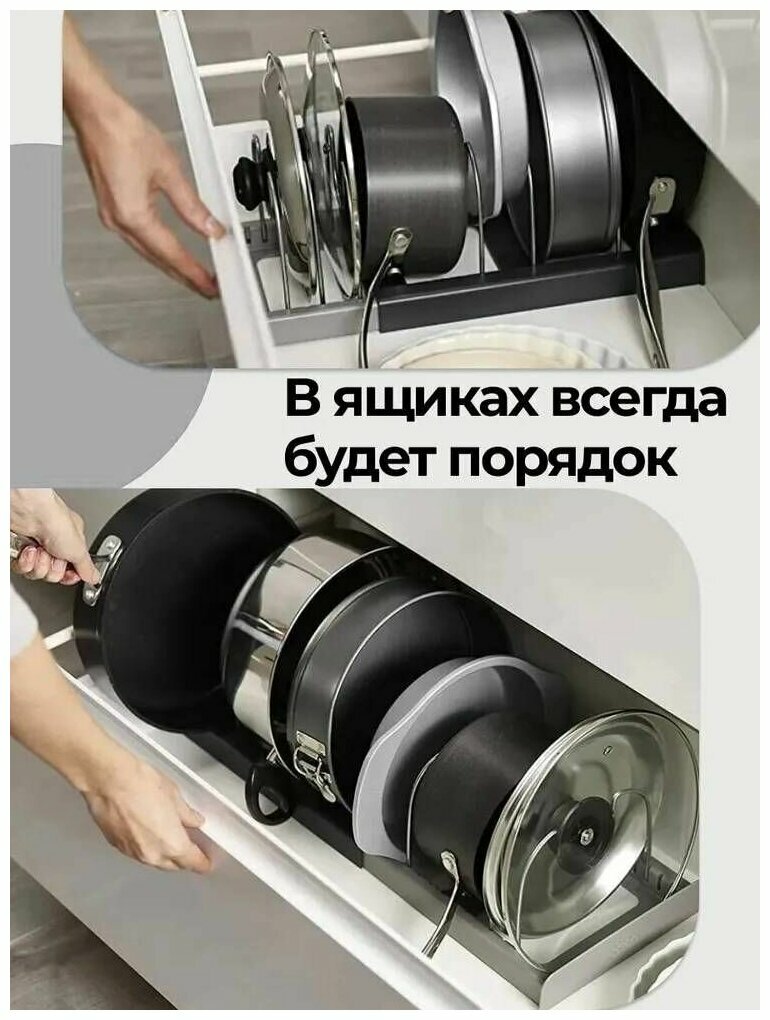 В ящиках всегда будет порядок