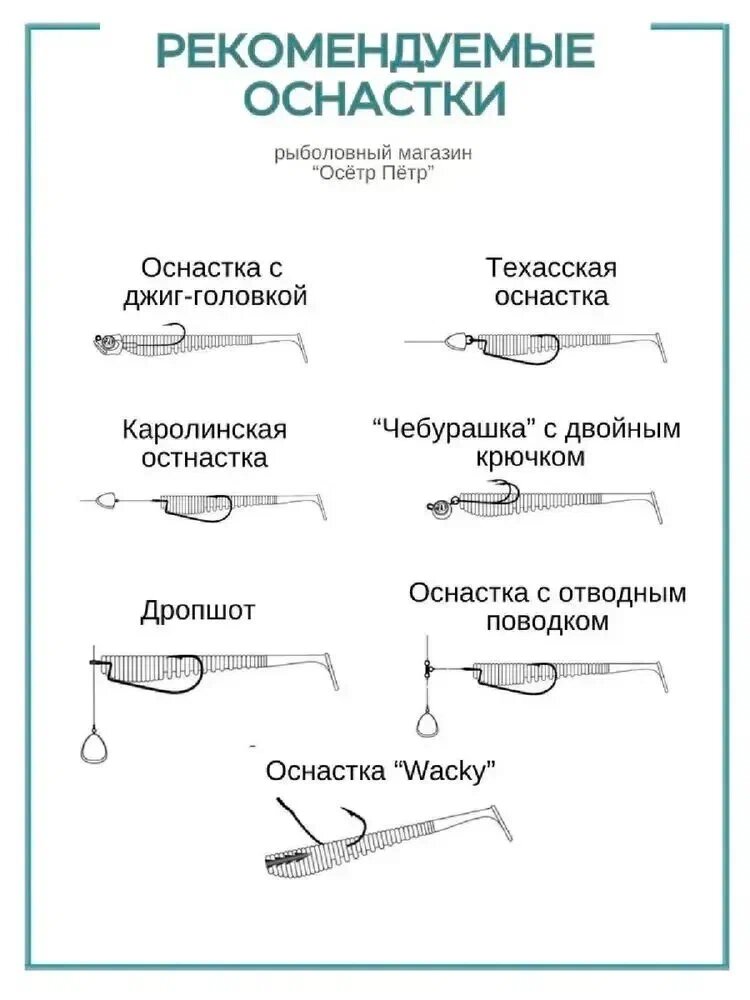 РЕКОМЕНДУЕМЫЕ ОСНАСТКИ

рыболовный магазин
“Осётр Пётр”

Оснастка с джиг-головкой

Техасская оснастка

Каролинская остнастка

“Чебурашка” с двойным крючком

Дропшот

Оснастка с отводным поводком

Оснастка “Wacky”