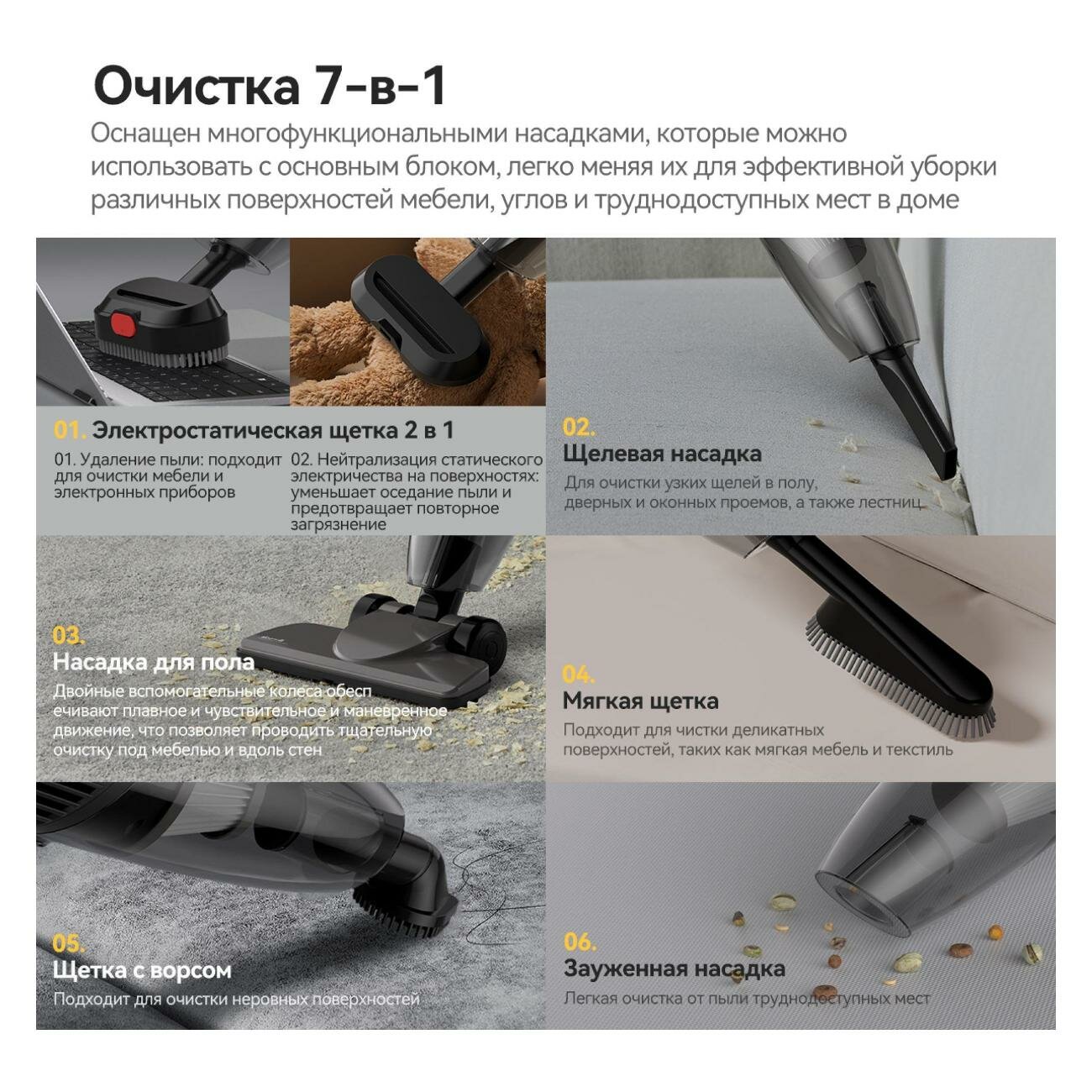 Очистка 7-в-1

Оснащен многофункциональными насадками, которые можно использовать с основным блоком, легко меняя их для эффективной уборки различных поверхностей мебели, углов и труднодоступных мест в доме

01. Электростатическая щетка 2 в 1

01. Удаление пыли: подходит для очистки мебели и электронных приборов

02. Нейтрализация статического электричества на поверхностях: уменьшает оседание пыли и предотвращает повторное загрязнение

02.
Щелевая насадка
Для очистки узких щелей в полу, дверных и оконных проемов, а также лестниц

03.
Насадка для пола
Двойные вспомогательные колеса обесп ечивают плавное и чувствительное и маневренное движение, что позволяет проводить тщательную очистку под мебелью и вдоль стен

04.
Мягкая щетка
Подходит для чистки деликатных поверхностей, таких как мягкая мебель и текстиль

05.
Щетка с ворсом
Подходит для очистки неровных поверхностей

06.
Зауженная насадка
Легкая очистка от пыли труднодоступных мест