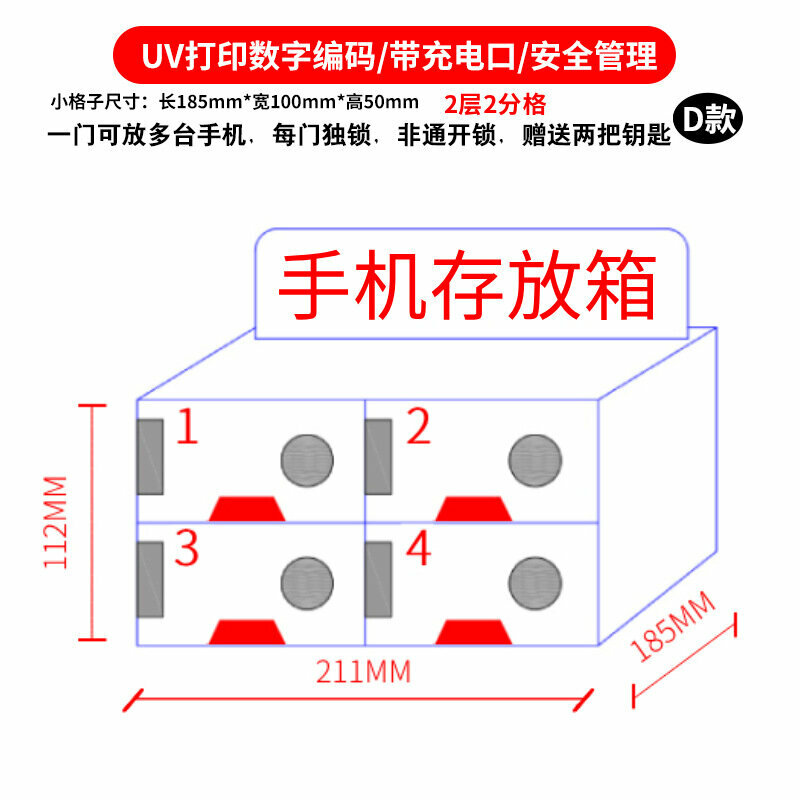 UV打印数字编码/带充电口/安全管理

小格子尺寸：长185mm*宽100mm*高50mm 2层2分格

一门可放多台手机，每门独锁，非通开锁，赠送两把钥匙 D款

手机存放箱

1
2
3
4

112MM

211MM

185MM